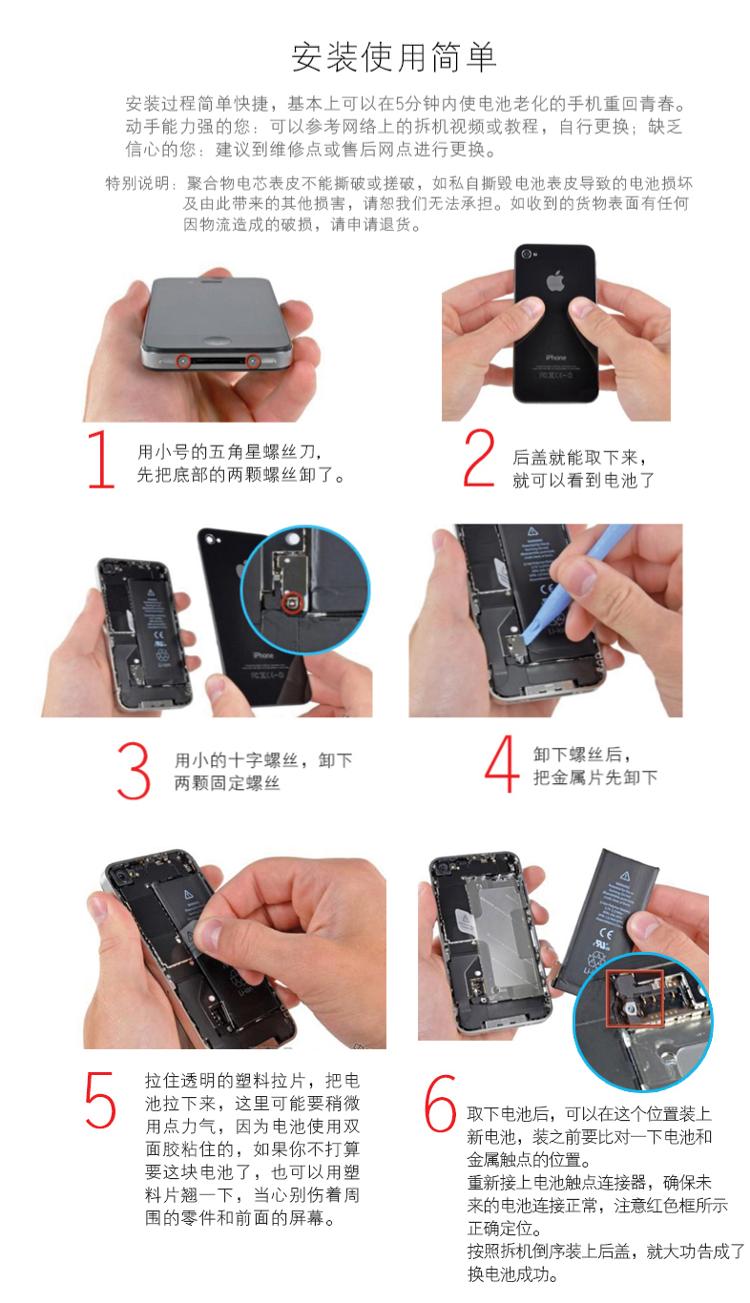 安装使用简单

安装过程简单快捷，基本上可以在5分钟内使电池老化的手机重回青春。动手能力强的您：可以参考网络上的拆机视频或教程，自行更换；缺乏信心的您：建议到维修点或售后网点进行更换。

特别说明：聚合物电芯表皮不能撕破或搓破，如私自撕毁电池表皮导致的电池损坏及由此带来的其他损害，请恕我们无法承担。如收到的货物表面有任何因物流造成的破损，请申请退货。

iPhone

1 用小号的五角星螺丝刀，先把底部的两颗螺丝卸了。

2 后盖就能取下来，就可以看到电池了

iPhone

3 用小的十字螺丝，卸下两颗固定螺丝

4 卸下螺丝后，把金属片先卸下

5 拉住透明的塑料拉片，把电池拉下来，这里可能要稍微用点力气，因为电池使用双面胶粘住的，如果你不打算要这块电池了，也可以用塑料片翘一下，当心别伤着周围的零件和前面的屏幕。

6 取下电池后，可以在这个位置装上新电池，装之前要比对一下电池和金属触点的位置。
重新接上电池触点连接器，确保未来的电池连接正常，注意红色框所示正确定位。
按照拆机倒序装上后盖，就大功告成了换电池成功。