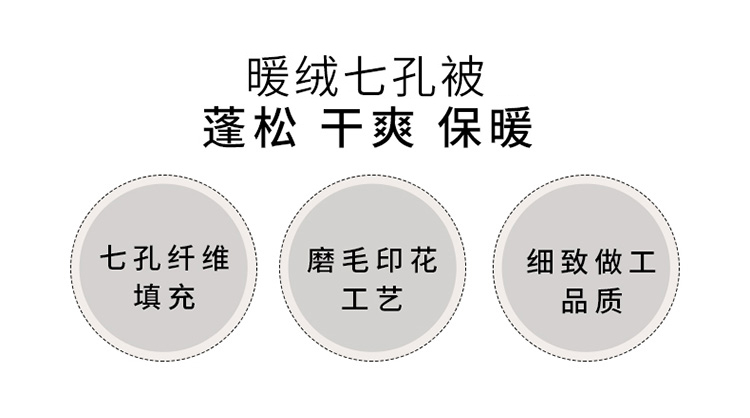 暖绒七孔被
蓬松 干爽 保暖

七孔纤维
填充

磨毛印花
工艺

细致做工
品质