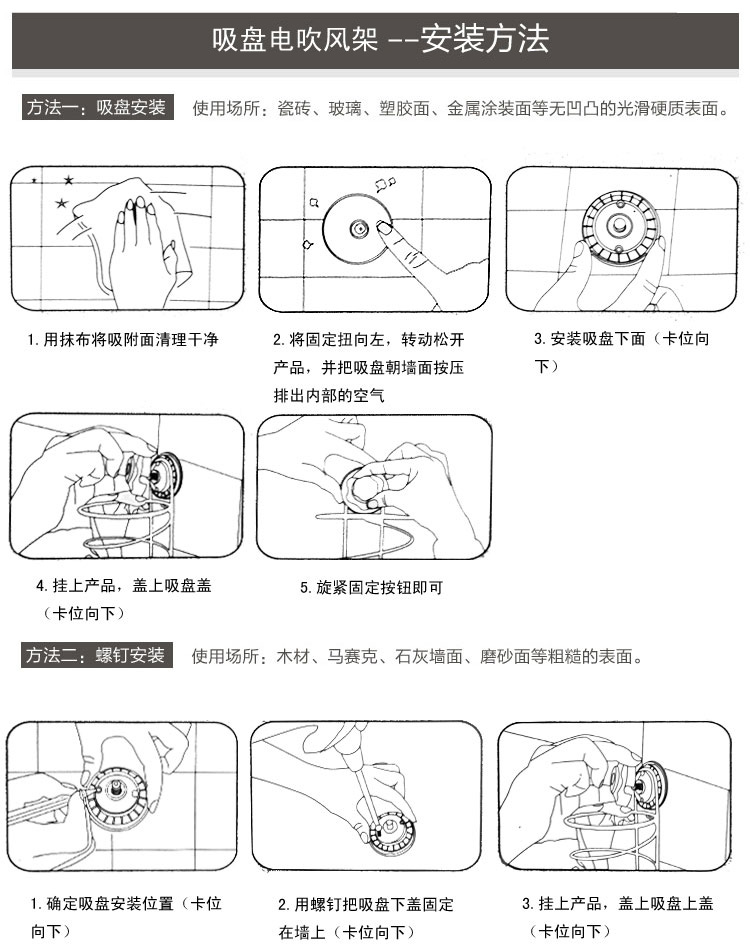 吸盘电吹风架 --安装方法

方法一：吸盘安装 使用场所：瓷砖、玻璃、塑胶面、金属涂装面等无凹凸的光滑硬质表面。

1. 用抹布将吸附面清理干净

2. 将固定扭向左，转动松开产品，并把吸盘朝墙面按压排出内部的空气

3. 安装吸盘下面（卡位向下）

4. 挂上产品，盖上吸盘盖（卡位向下）

5. 旋紧固定按钮即可

方法二：螺钉安装 使用场所：木材、马赛克、石灰墙面、磨砂面等粗糙的表面。

1. 确定吸盘安装位置（卡位向下）

2. 用螺钉把吸盘下盖固定在墙上（卡位向下）

3. 挂上产品，盖上吸盘上盖（卡位向下）