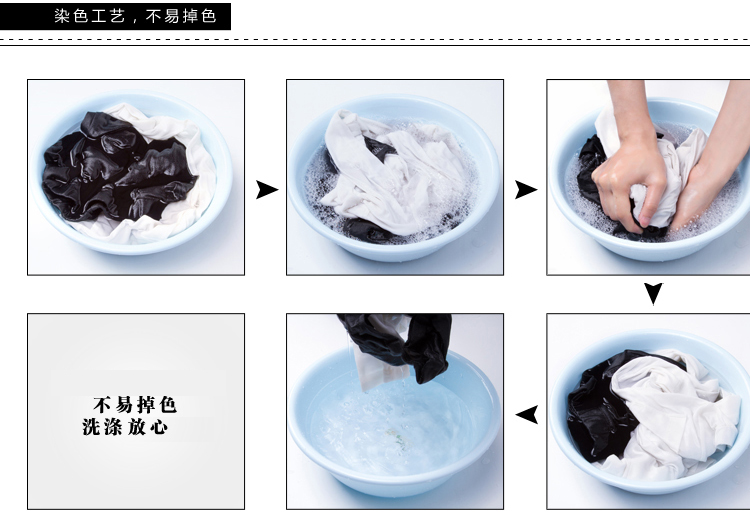 染色工艺，不易掉色

不易掉色
洗涤放心