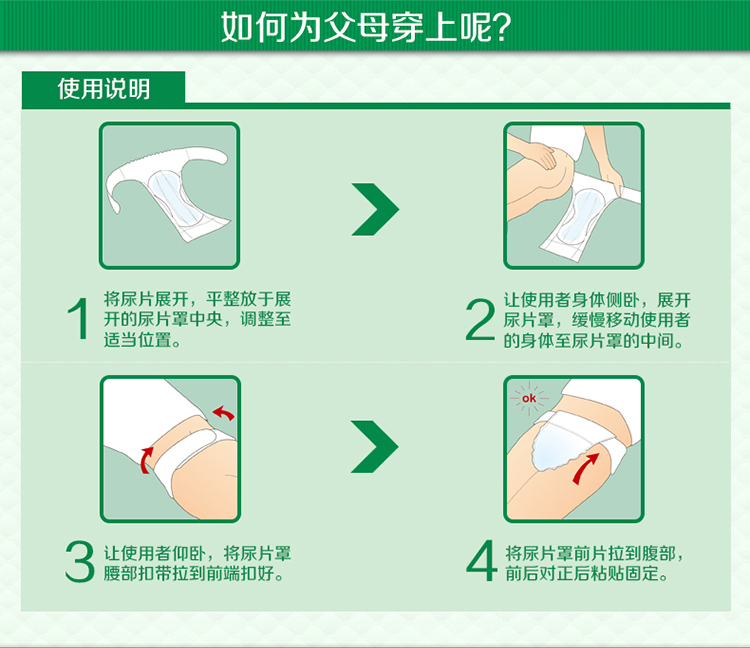 如何为父母穿上呢?

使用说明

1 将尿片展开，平整放于展开的尿片罩中央，调整至适当位置。

2 让使用者身体侧卧，展开尿片罩，缓慢移动使用者的身体至尿片罩的中间。

3 让使用者仰卧，将尿片罩腰部扣带拉到前端扣好。

ok

4 将尿片罩前片拉到腹部，前后对正后粘贴固定。