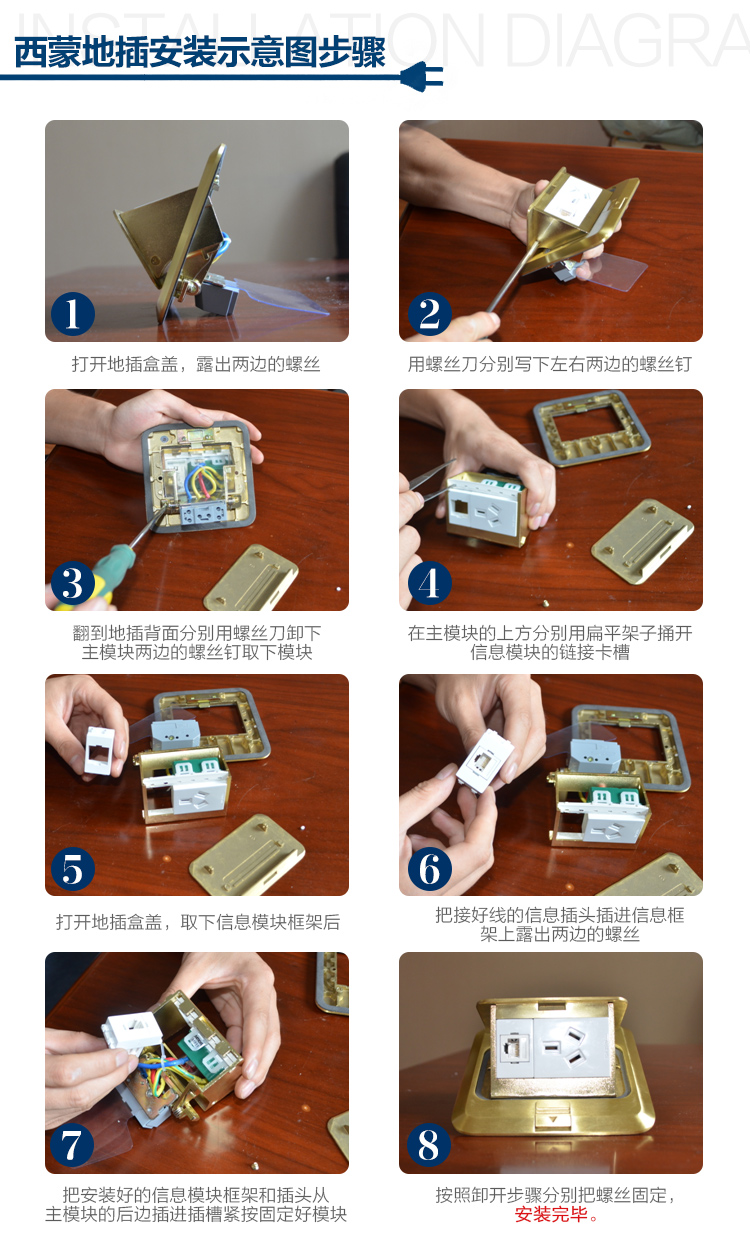 INSTALLATION DIAGRA

西蒙地插安装示意图步骤

1

打开地插盒盖，露出两边的螺丝

2

用螺丝刀分别写下左右两边的螺丝钉

3

翻到地插背面分别用螺丝刀卸下主模块两边的螺丝钉取下模块

4

在主模块的上方分别用扁平架子捅开信息模块的链接卡槽

5

打开地插盒盖，取下信息模块框架后

6

把接好线的信息插头插进信息框架上露出两边的螺丝

7

把安装好的信息模块框架和插头从主模块的后边插进插槽紧按固定好模块

8

按照卸开步骤分别把螺丝固定，安装完毕。