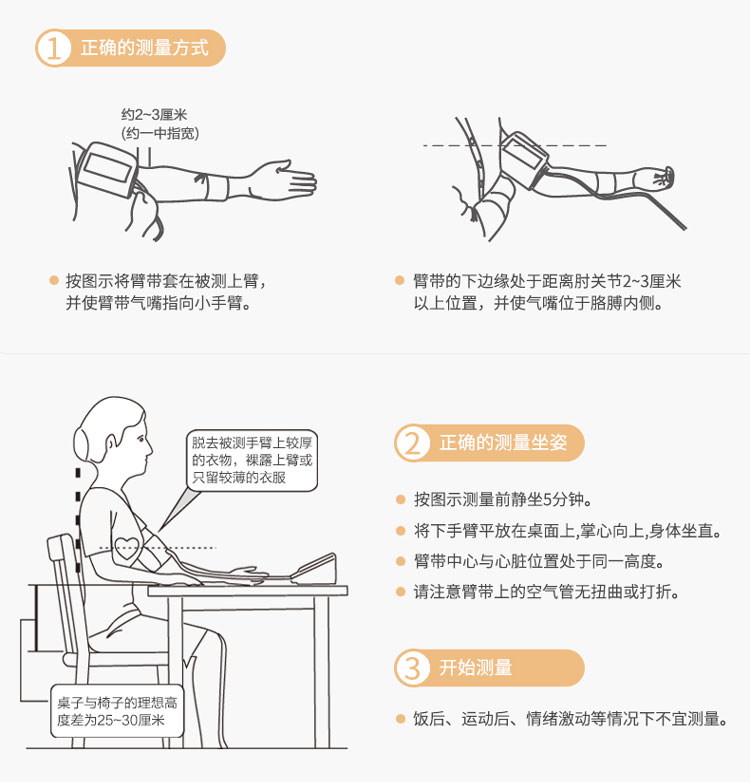 1 正确的测量方式

约2~3厘米
(约一中指宽)

按图示将臂带套在被测上臂，并使臂带气嘴指向小手臂。

臂带的下边缘处于距离肘关节2~3厘米以上位置，并使气嘴位于胳膊内侧。

脱去被测手臂上较厚的衣物，裸露上臂或只留较薄的衣服

桌子与椅子的理想高度差为25~30厘米

2 正确的测量坐姿

按图示测量前静坐5分钟。

将下手臂平放在桌面上,掌心向上,身体坐直。

臂带中心与心脏位置处于同一高度。

请注意臂带上的空气管无扭曲或打折。

3 开始测量

饭后、运动后、情绪激动等情况下不宜测量。