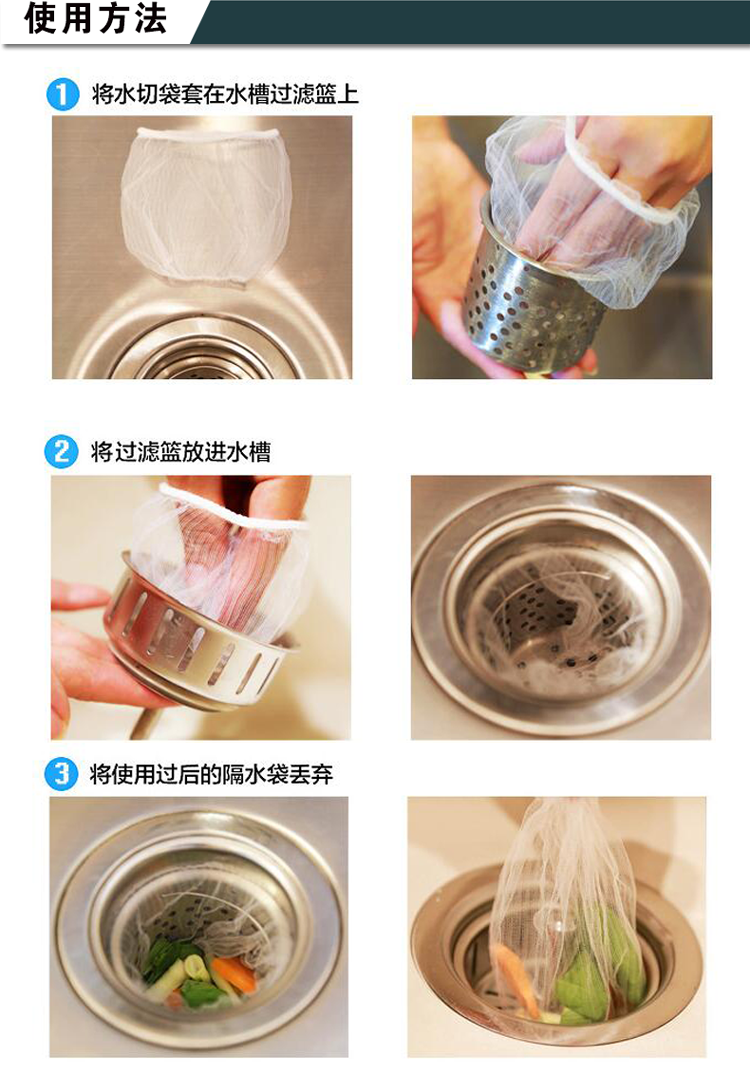 使用方法

1 将水切袋套在水槽过滤篮上

2 将过滤篮放进水槽

3 将使用过后的隔水袋丢弃