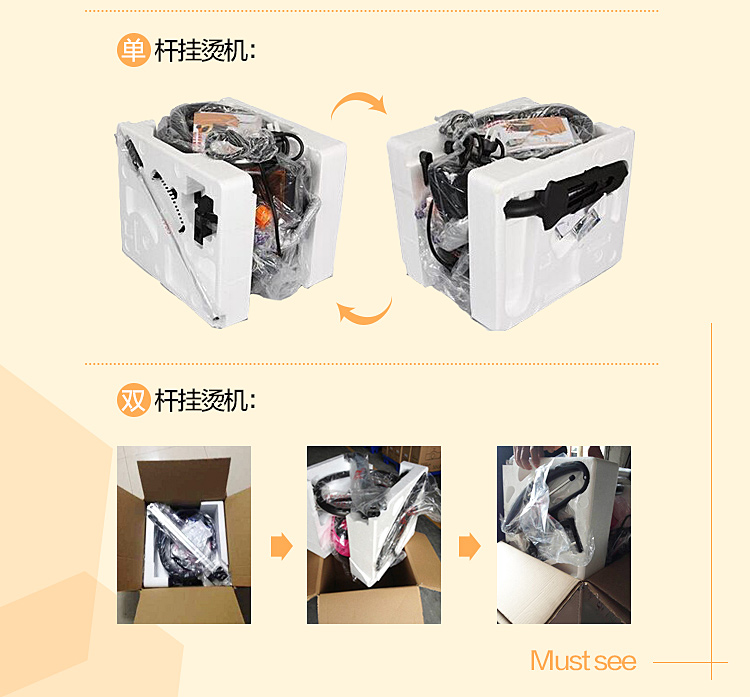 单杆挂烫机:

双杆挂烫机:

Must see