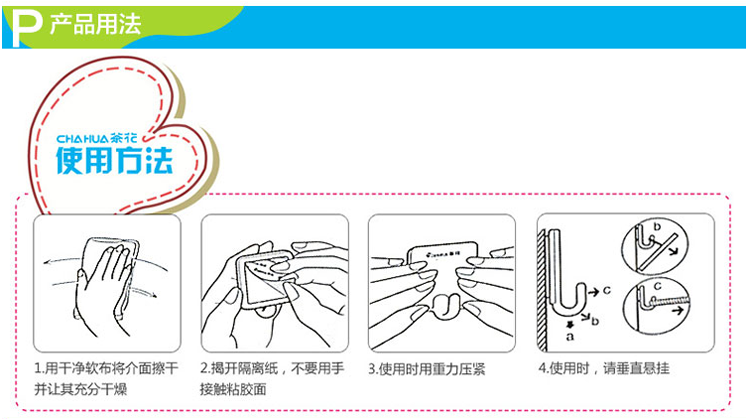 P 产品用法

CHAHUA 茶花
使用方法

CHAHUA 茶花

c
b
a
b
c

1.用干净软布将介面擦干并让其充分干燥

2.揭开隔离纸，不要用手接触粘胶面

3.使用时用重力压紧

4.使用时，请垂直悬挂