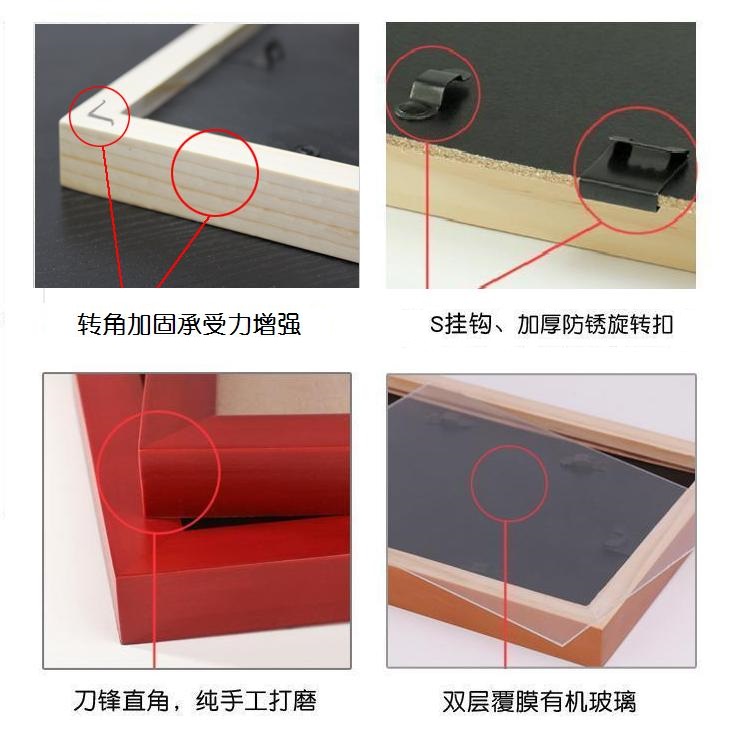 转角加固承受力增强

S挂钩、加厚防锈旋转扣

刀锋直角，纯手工打磨

双层覆膜有机玻璃