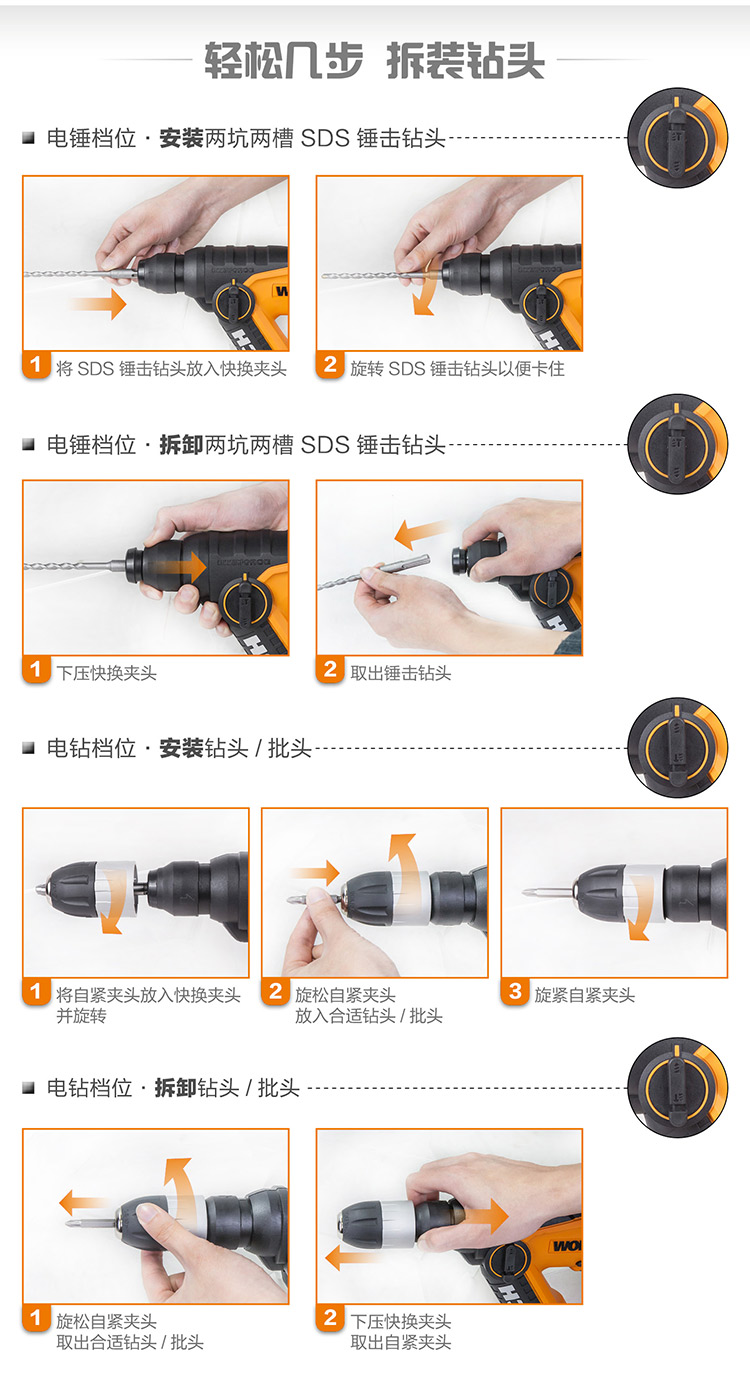 轻松几步 拆装钻头

电锤档位 · 安装两坑两槽 SDS 锤击钻头

1 将 SDS 锤击钻头放入快换夹头

2 旋转 SDS 锤击钻头以便卡住

电锤档位 · 拆卸两坑两槽 SDS 锤击钻头

1 下压快换夹头

2 取出锤击钻头

电钻档位 · 安装钻头 / 批头

1 将自紧夹头放入快换夹头并旋转

2 旋松自紧夹头 放入合适钻头 / 批头

3 旋紧自紧夹头

电钻档位 · 拆卸钻头 / 批头

1 旋松自紧夹头 取出合适钻头 / 批头

2 下压快换夹头 取出自紧夹头