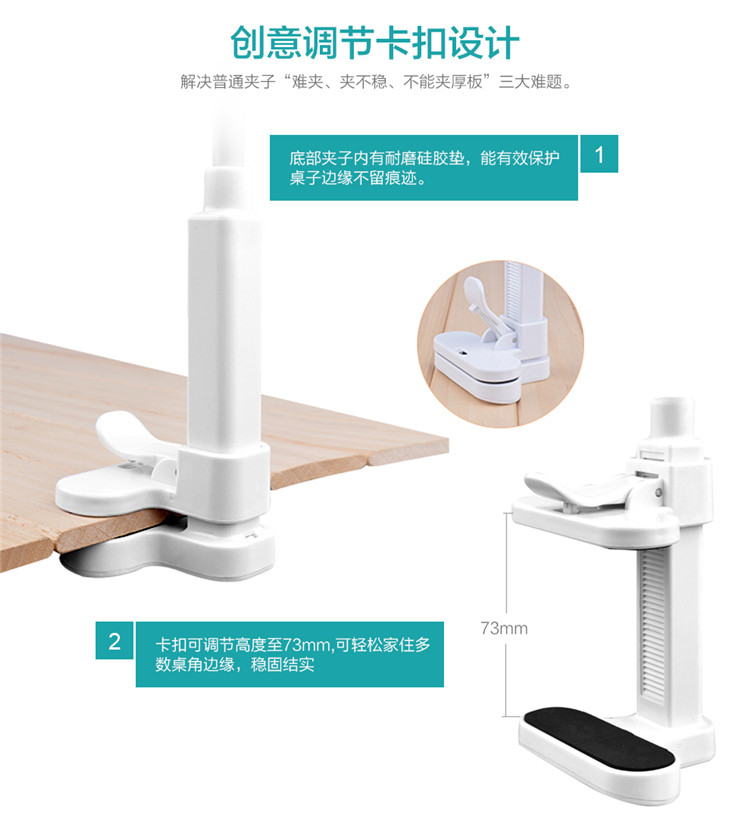 创意调节卡扣设计

解决普通夹子“难夹、夹不稳、不能夹厚板”三大难题。

底部夹子内有耐磨硅胶垫，能有效保护桌子边缘不留痕迹。

1

2

卡扣可调节高度至73mm,可轻松家住多数桌角边缘，稳固结实

73mm