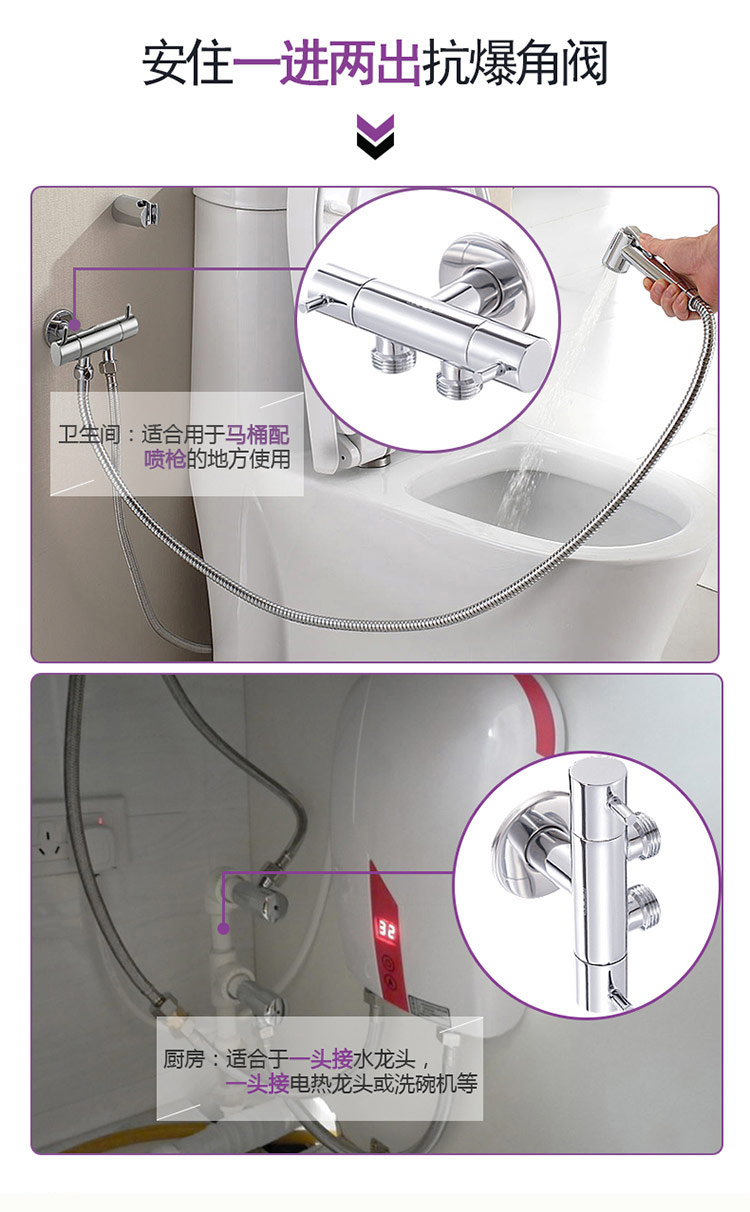 安住一进两出抗爆角阀

卫生间：适合用于马桶配喷枪的地方使用

32

厨房：适合于一头接水龙头，一头接电热龙头或洗碗机等