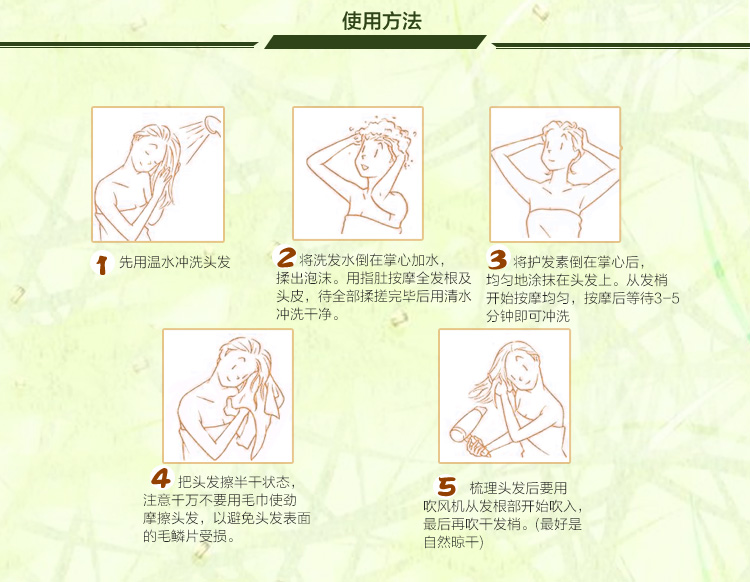 使用方法

1 先用温水冲洗头发

2 将洗发水倒在掌心加水，揉出泡沫。用指肚按摩全发根及头皮，待全部揉搓完毕后用清水冲洗干净。

3 将护发素倒在掌心后，均匀地涂抹在头发上。从发梢开始按摩均匀，按摩后等待3-5分钟即可冲洗

4 把头发擦半干状态，注意千万不要用毛巾使劲摩擦头发，以避免头发表面的毛鳞片受损。

5 梳理头发后要用吹风机从发根部开始吹入，最后再吹干发梢。(最好是自然晾干)