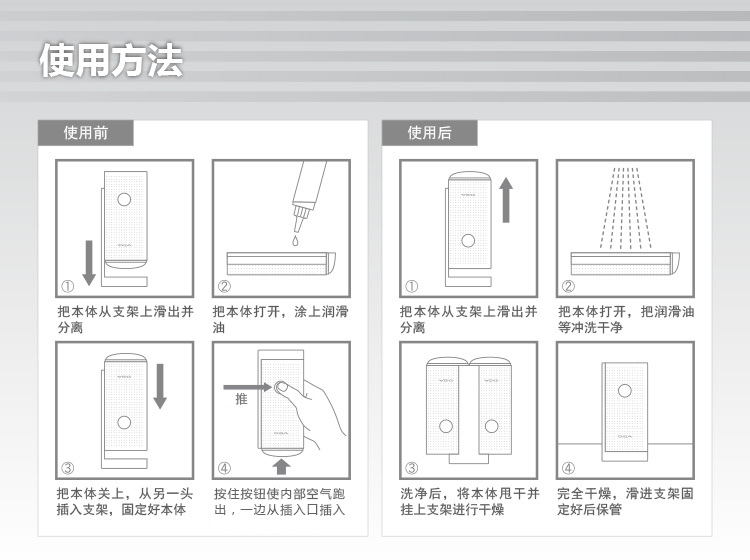 使用方法

使用前

①
把本体从支架上滑出并分离

②
把本体打开，涂上润滑油

③
把本体关上，从另一头插入支架，固定好本体

推
④
按住按钮使内部空气跑出，一边从插入口插入

使用后

①
把本体从支架上滑出并分离

②
把本体打开，把润滑油等冲洗干净

③
洗净后，将本体甩干并挂上支架进行干燥

④
完全干燥，滑进支架固定好后保管