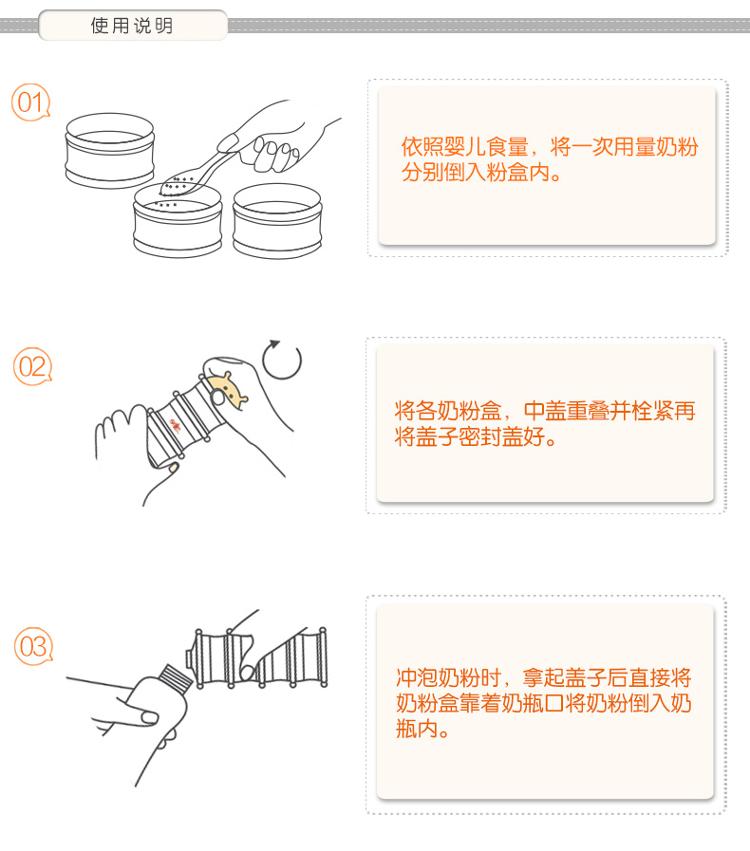 使用说明

01

依照婴儿食量，将一次用量奶粉分别倒入粉盒内。

02

将各奶粉盒，中盖重叠并栓紧再将盖子密封盖好。

03

冲泡奶粉时，拿起盖子后直接将奶粉盒靠着奶瓶口将奶粉倒入奶瓶内。