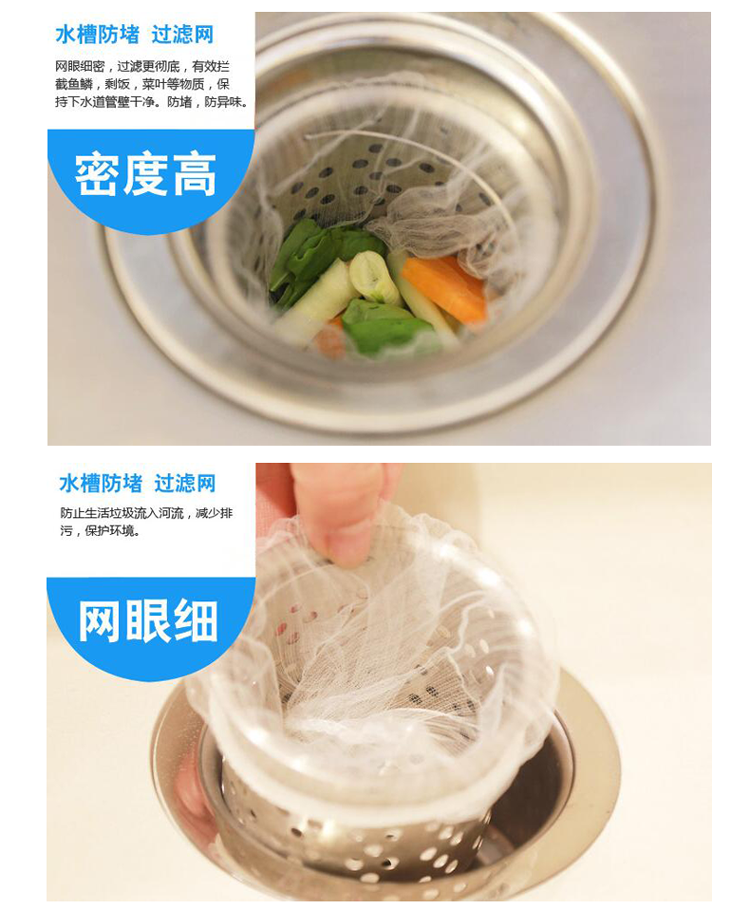 水槽防堵 过滤网

网眼细密，过滤更彻底，有效拦截鱼鳞，剩饭，菜叶等物质，保持下水道管壁干净。防堵，防异味。

密度高

水槽防堵 过滤网

防止生活垃圾流入河流，减少排污，保护环境。

网眼细