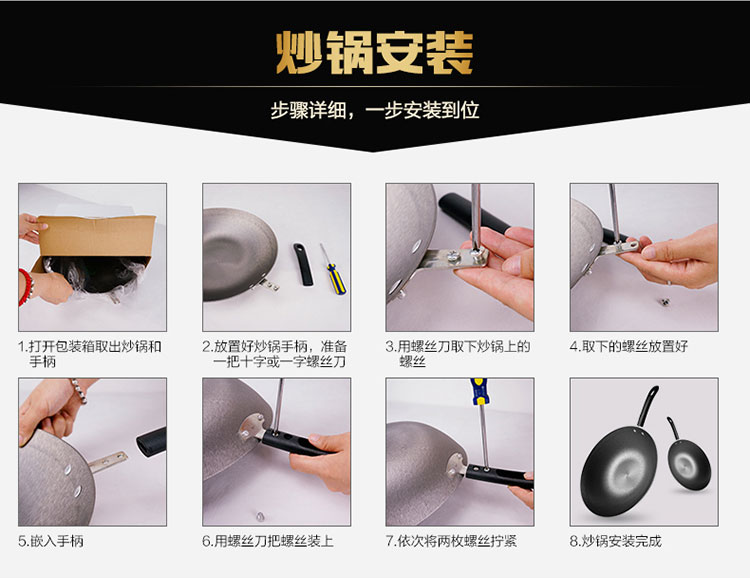 炒锅安装

步骤详细，一步安装到位

1.打开包装箱取出炒锅和手柄

2.放置好炒锅手柄，准备一把十字或一字螺丝刀

3.用螺丝刀取下炒锅上的螺丝

4.取下的螺丝放置好

5.嵌入手柄

6.用螺丝刀把螺丝装上

7.依次将两枚螺丝拧紧

8.炒锅安装完成