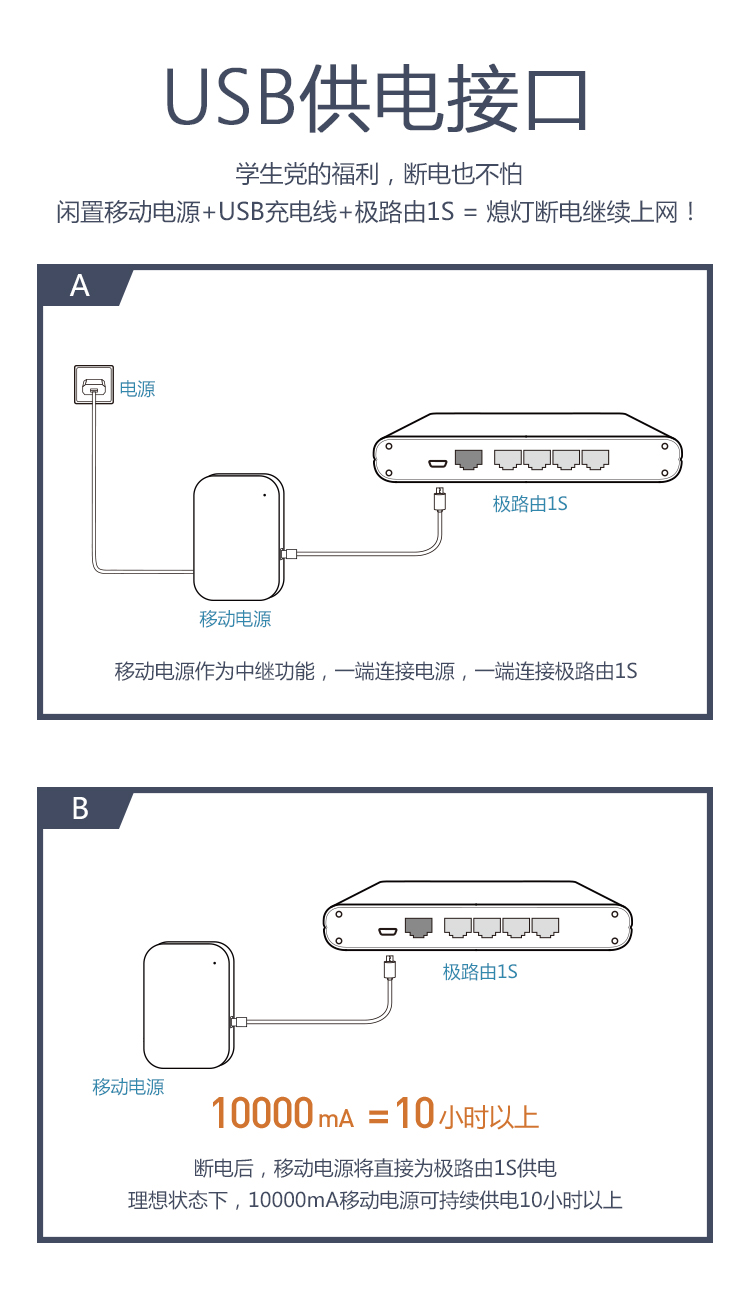 USB供电接口

学生党的福利，断电也不怕
闲置移动电源+USB充电线+极路由1S = 熄灯断电继续上网！

A

电源

极路由1S

移动电源

移动电源作为中继功能，一端连接电源，一端连接极路由1S

B

极路由1S

移动电源

10000mA =10小时以上

断电后，移动电源将直接为极路由1S供电
理想状态下，10000mA移动电源可持续供电10小时以上