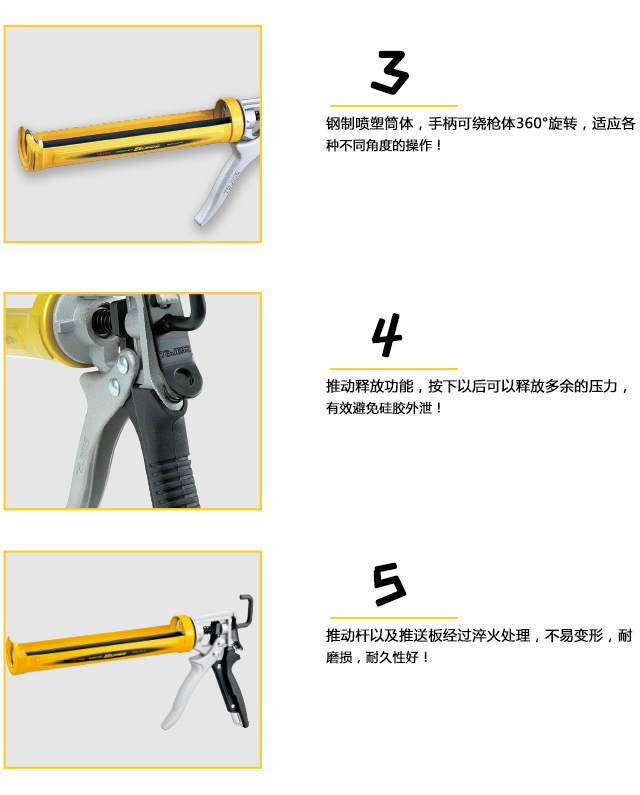 3

钢制喷塑筒体，手柄可绕枪体360°旋转，适应各种不同角度的操作！

4

推动释放功能，按下以后可以释放多余的压力，有效避免硅胶外泄！

5

推动杆以及推送板经过淬火处理，不易变形，耐磨损，耐久性好！