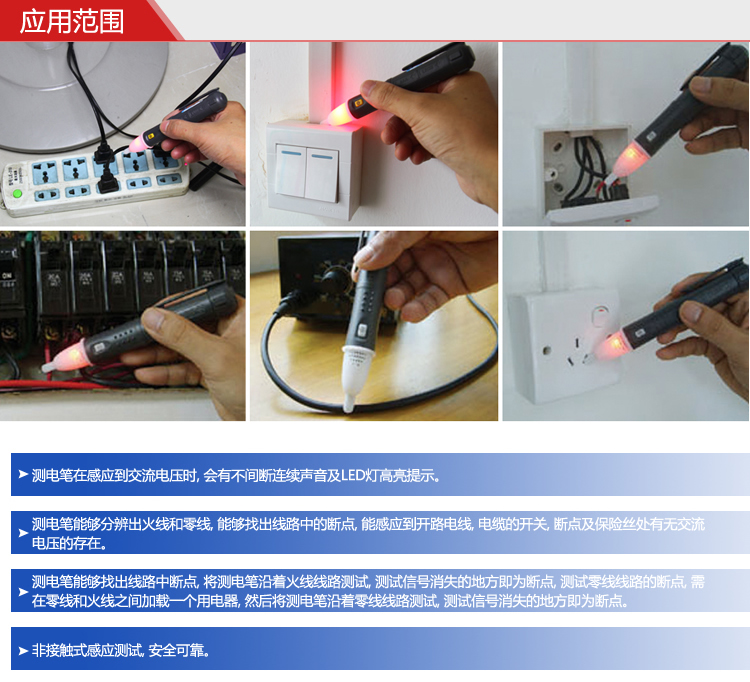 应用范围

➤ 测电笔在感应到交流电压时, 会有不间断连续声音及LED灯高亮提示。

➤ 测电笔能够分辨出火线和零线, 能够找出线路中的断点, 能感应到开路电线, 电缆的开关, 断点及保险丝处有无交流电压的存在。

➤ 测电笔能够找出线路中断点, 将测电笔沿着火线线路测试, 测试信号消失的地方即为断点, 测试零线线路的断点, 需在零线和火线之间加载一个用电器, 然后将测电笔沿着零线线路测试, 测试信号消失的地方即为断点。

➤ 非接触式感应测试, 安全可靠。