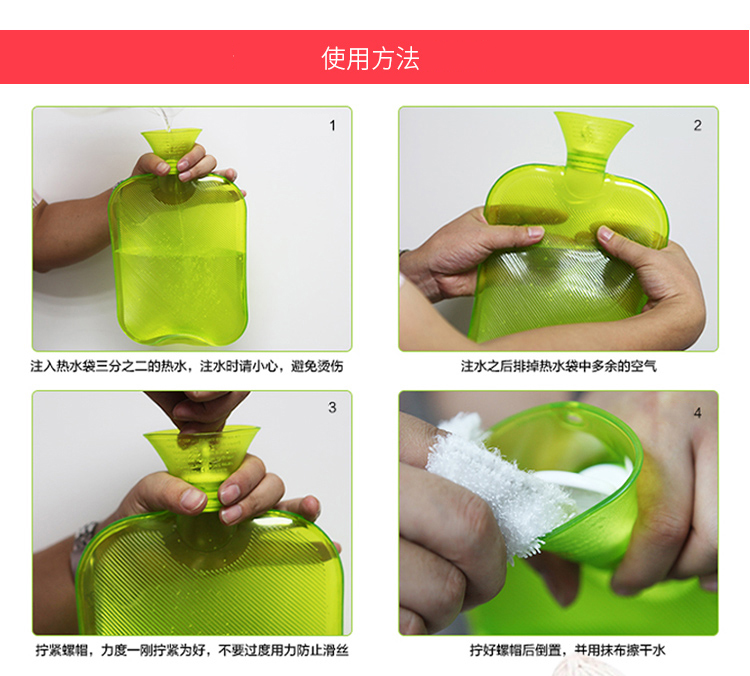 使用方法

1

注入热水袋三分之二的热水，注水时请小心，避免烫伤

2

注水之后排掉热水袋中多余的空气

3

拧紧螺帽，力度一刚拧紧为好，不要过度用力防止滑丝

4

拧好螺帽后倒置，并用抹布擦干水