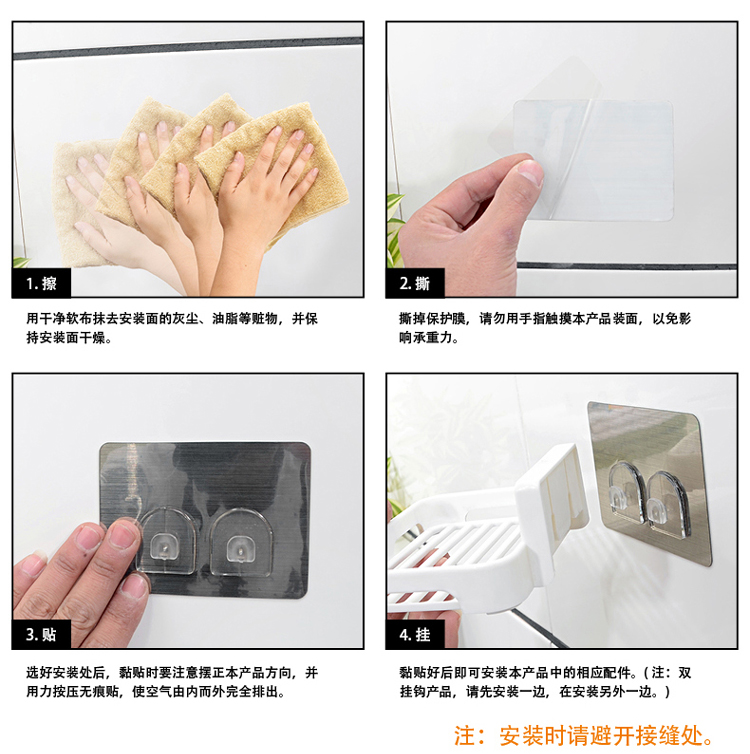 1. 擦

用干净软布抹去安装面的灰尘、油脂等赃物，并保持安装面干燥。

2. 撕

撕掉保护膜，请勿用手指触摸本产品装面，以免影响承重力。

3. 贴

选好安装处后，黏贴时要注意摆正本产品方向，并用力按压无痕贴，使空气由内而外完全排出。

4. 挂

黏贴好后即可安装本产品中的相应配件。（注：双挂钩产品，请先安装一边，在安装另外一边。）

注：安装时请避开接缝处。