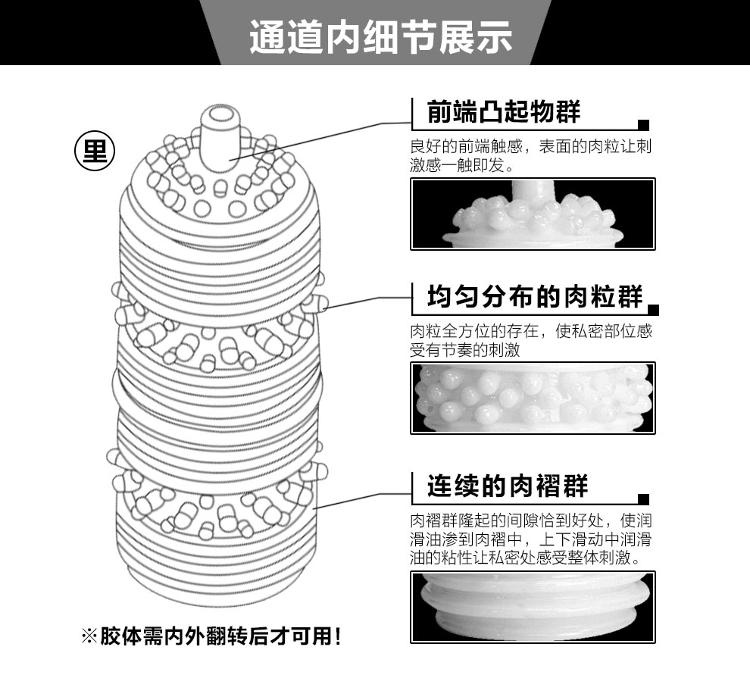 通道内细节展示

里

前端凸起物群

良好的前端触感，表面的肉粒让刺激感一触即发。

均匀分布的肉粒群

肉粒全方位的存在，使私密部位感受有节奏的刺激

连续的肉褶群

肉褶群隆起的间隙恰到好处，使润滑油渗到肉褶中，上下滑动中润滑油的粘性让私密处感受整体刺激。

※胶体需内外翻转后才可用！