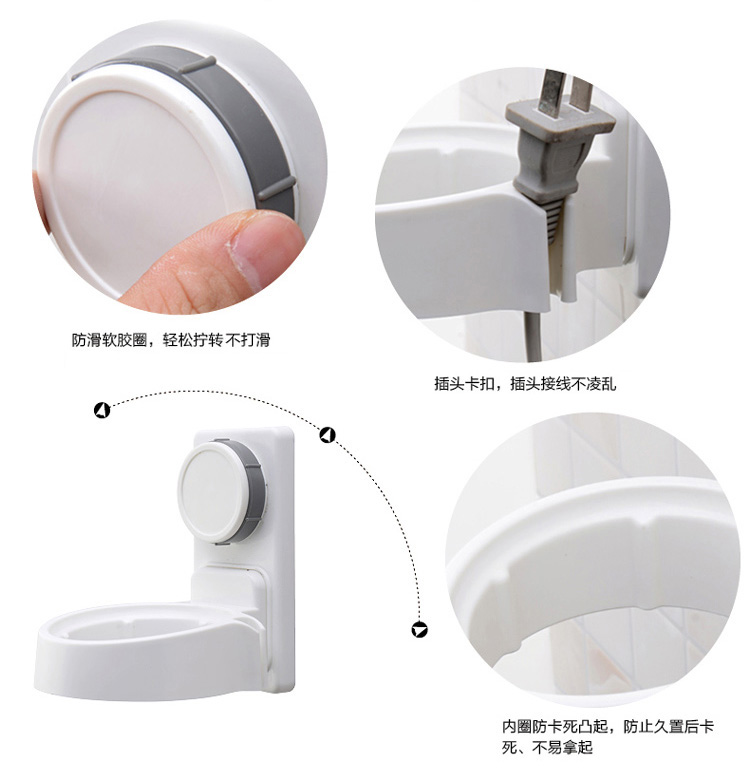 防滑软胶圈，轻松拧转不打滑

插头卡扣，插头接线不凌乱

内圈防卡死凸起，防止久置后卡死、不易拿起