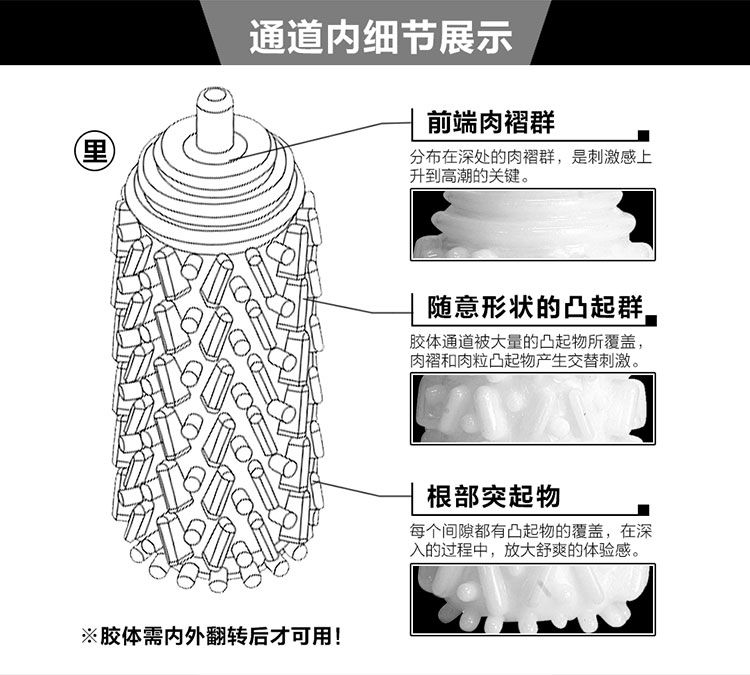 通道内细节展示

里

前端肉褶群

分布在深处的肉褶群，是刺激感上升到高潮的关键。

随意形状的凸起群

胶体通道被大量的凸起物所覆盖，肉褶和肉粒凸起物产生交替刺激。

根部突起物

每个间隙都有凸起物的覆盖，在深入的过程中，放大舒爽的体验感。

※胶体需内外翻转后才可用！