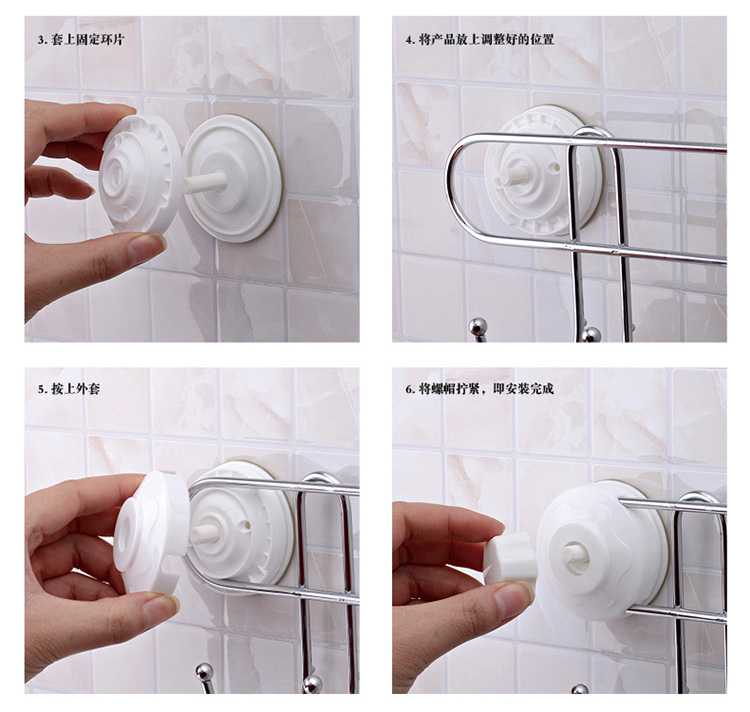 3. 套上固定环片

4. 将产品放上调整好的位置

5. 按上外套

6. 将螺帽拧紧，即安装完成