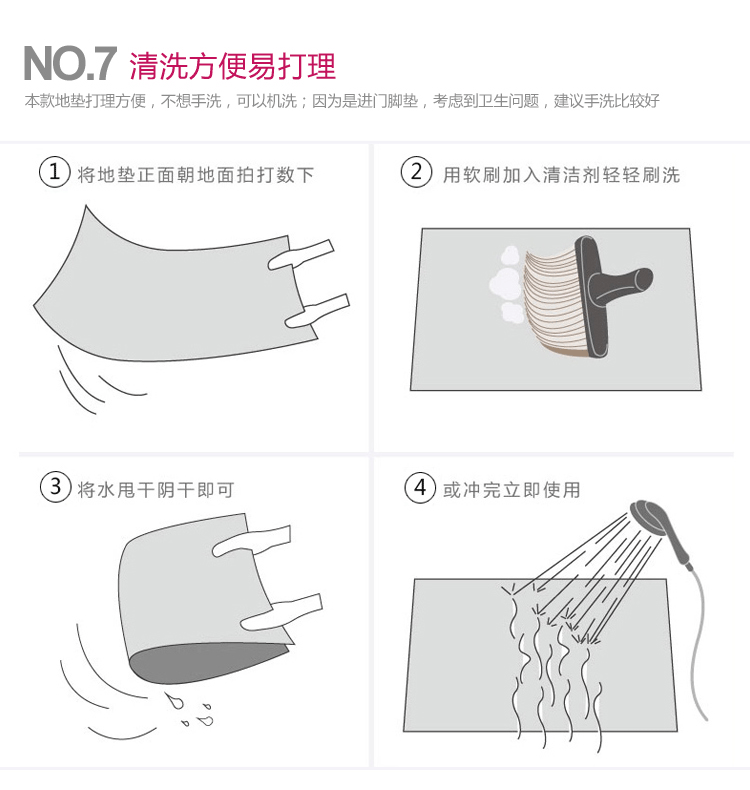 NO.7 清洗方便易打理

本款地垫打理方便，不想手洗，可以机洗；因为是进门脚垫，考虑到卫生问题，建议手洗比较好

① 将地垫正面朝地面拍打数下

② 用软刷加入清洁剂轻轻刷洗

③ 将水甩干阴干即可

④ 或冲完立即使用