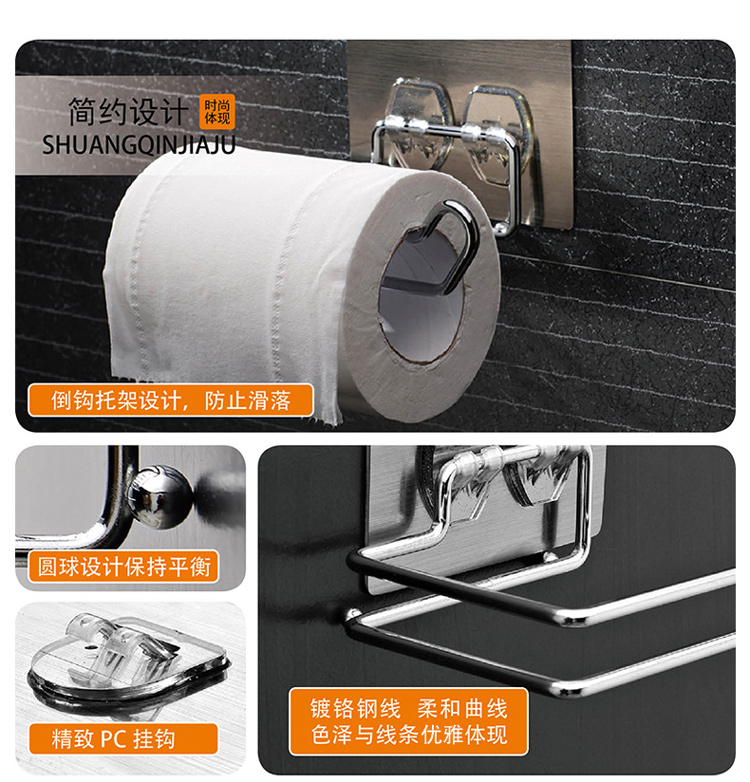 简约设计

时尚体现

SHUANGQINJIAJU

倒钩托架设计，防止滑落

圆球设计保持平衡

精致 PC 挂钩

镀铬钢线 柔和曲线
色泽与线条优雅体现