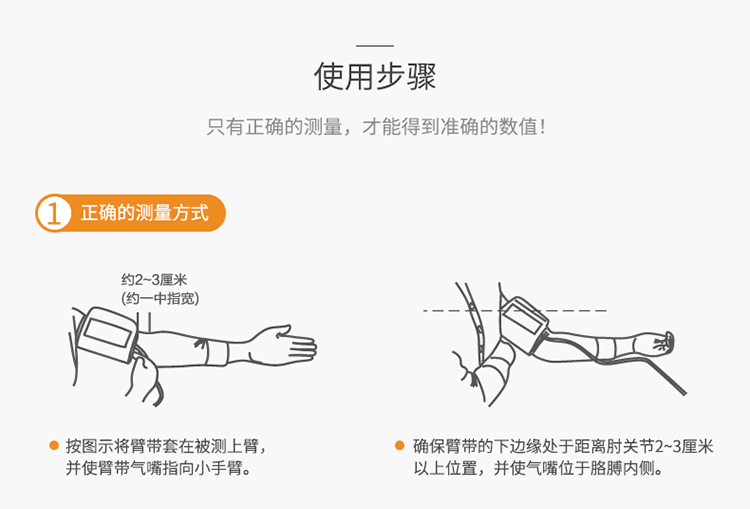 使用步骤

只有正确的测量，才能得到准确的数值！

1 正确的测量方式

约2~3厘米
(约一中指宽)

按图示将臂带套在被测上臂，并使臂带气嘴指向小手臂。

确保臂带的下边缘处于距离肘关节2~3厘米以上位置，并使气嘴位于胳膊内侧。