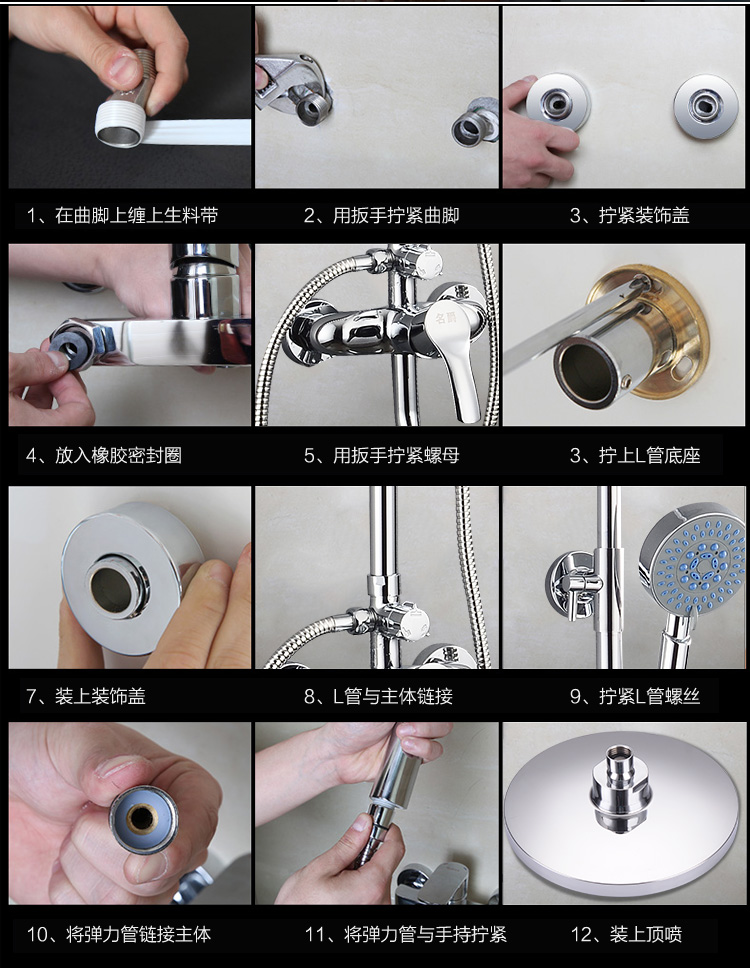 1、在曲脚上缠上生料带

2、用扳手拧紧曲脚

3、拧紧装饰盖

名爵

4、放入橡胶密封圈

5、用扳手拧紧螺母

3、拧上L管底座

7、装上装饰盖

8、L管与主体链接

9、拧紧L管螺丝

10、将弹力管链接主体

11、将弹力管与手持拧紧

12、装上顶喷