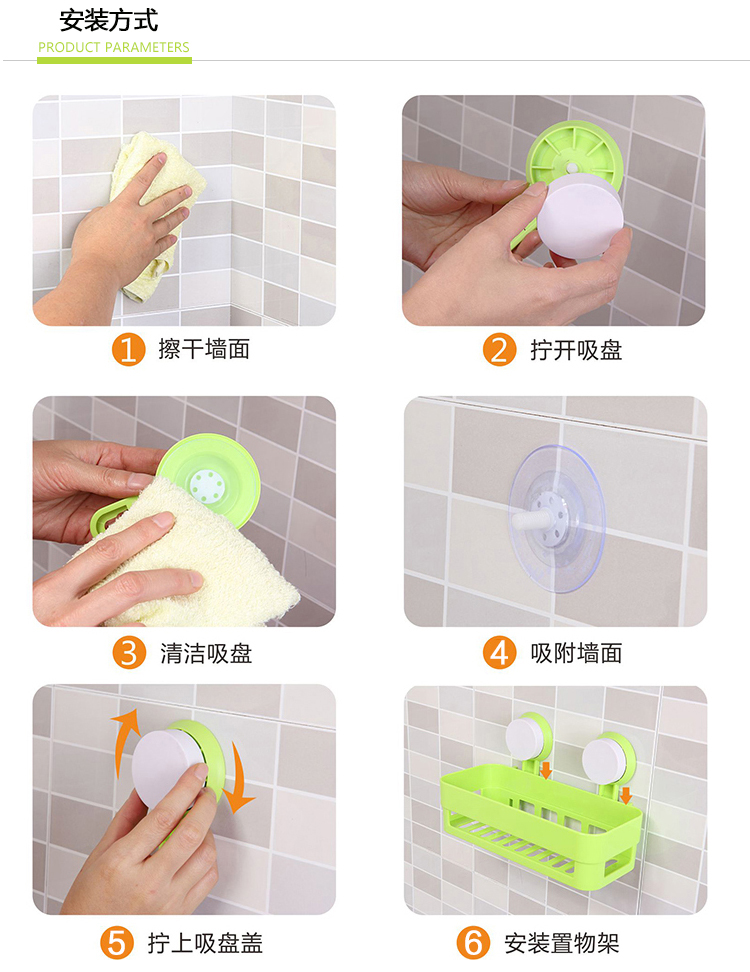 安装方式
PRODUCT PARAMETERS

1 擦干墙面

2 拧开吸盘

3 清洁吸盘

4 吸附墙面

5 拧上吸盘盖

6 安装置物架