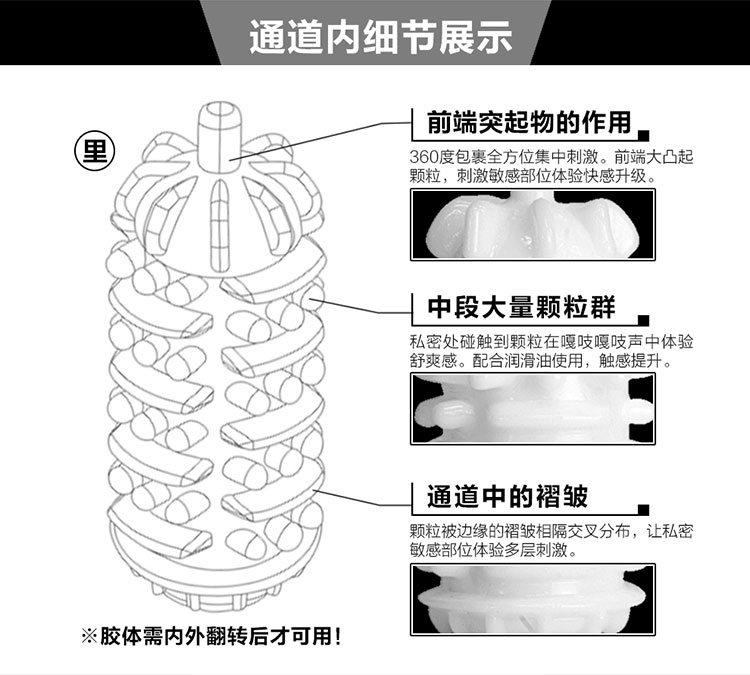 通道内细节展示

里

前端突起物的作用

360度包裹全方位集中刺激。前端大凸起颗粒，刺激敏感部位体验快感升级。

中段大量颗粒群

私密处碰触到颗粒在嘎吱嘎吱声中体验舒爽感。配合润滑油使用，触感提升。

通道中的褶皱

颗粒被边缘的褶皱相隔交叉分布，让私密敏感部位体验多层刺激。

※胶体需内外翻转后才可用！