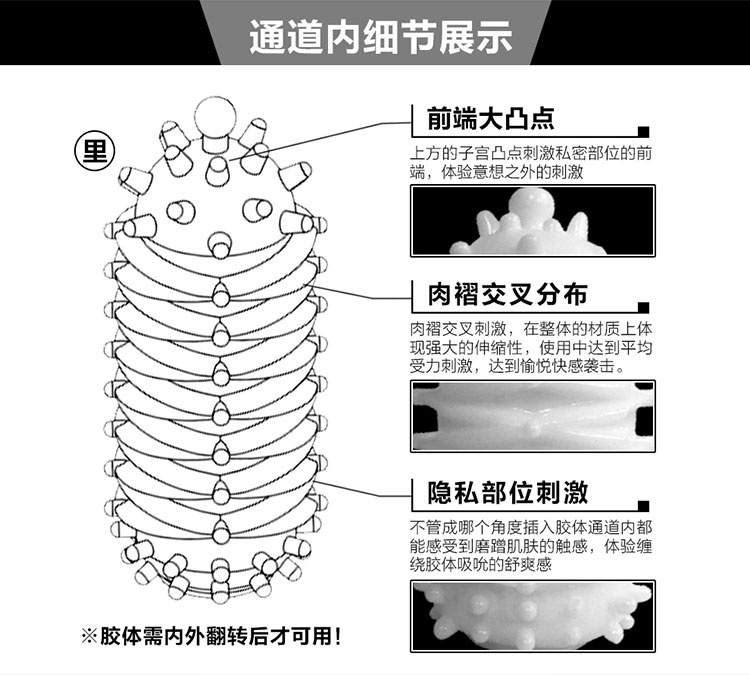 通道内细节展示

里

前端大凸点

上方的子宫凸点刺激私密部位的前端，体验意想之外的刺激

肉褶交叉分布

肉褶交叉刺激，在整体的材质上体现强大的伸缩性，使用中达到平均受力刺激，达到愉悦快感袭击。

隐私部位刺激

不管成哪个角度插入胶体通道内都能感受到磨蹭肌肤的触感，体验缠绕胶体吸吮的舒爽感

※胶体需内外翻转后才可用！