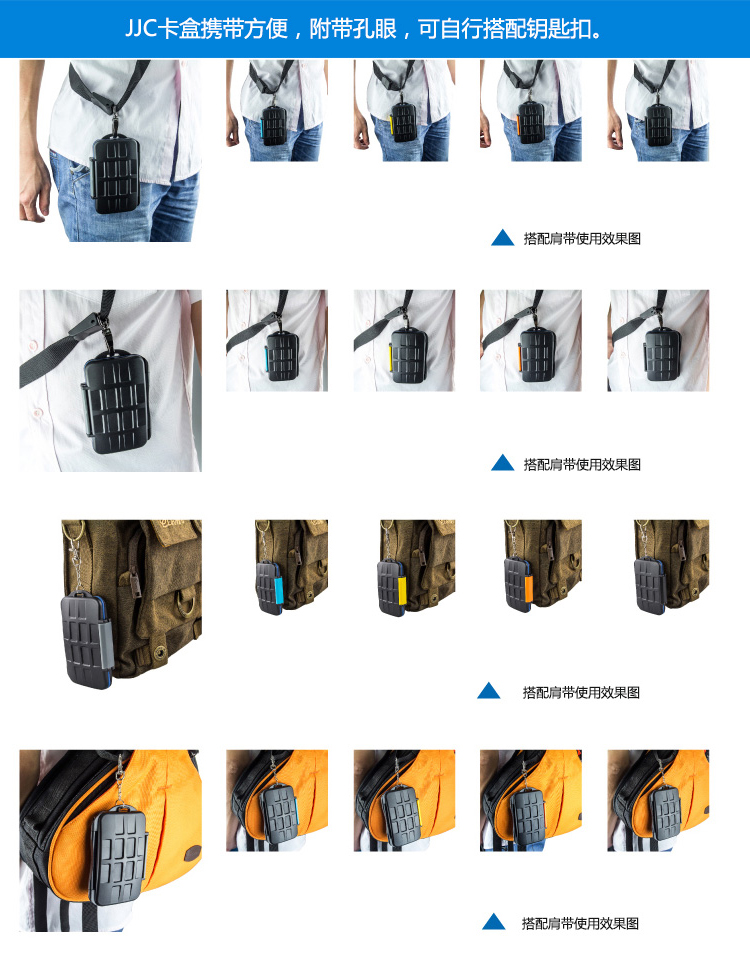 JJC卡盒携带方便，附带孔眼，可自行搭配钥匙扣。

搭配肩带使用效果图

搭配肩带使用效果图

搭配肩带使用效果图

搭配肩带使用效果图