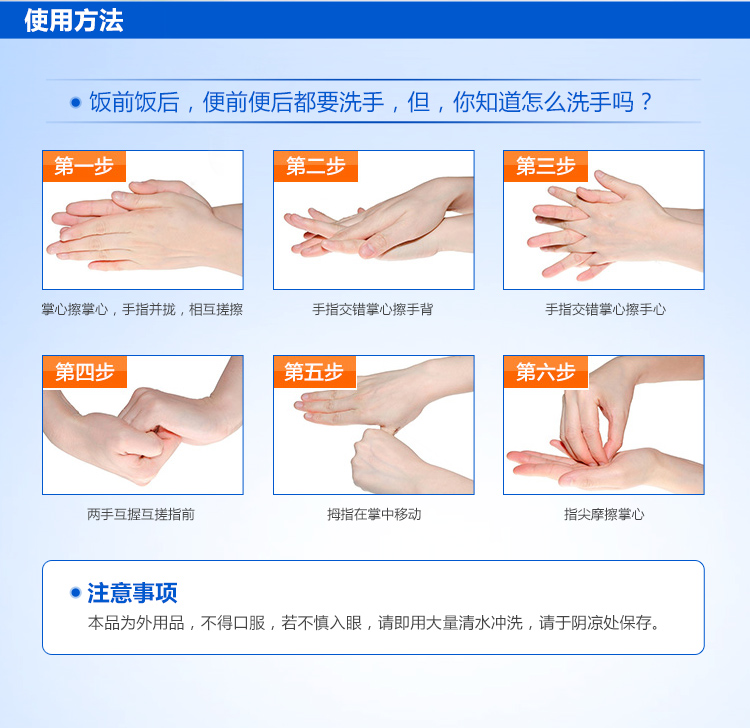 使用方法

饭前饭后，便前便后都要洗手，但，你知道怎么洗手吗？

第一步
掌心擦掌心，手指并拢，相互搓擦

第二步
手指交错掌心擦手背

第三步
手指交错掌心擦手心

第四步
两手互握互搓指前

第五步
拇指在掌中移动

第六步
指尖摩擦掌心

注意事项
本品为外用品，不得口服，若不慎入眼，请即用大量清水冲洗，请于阴凉处保存。