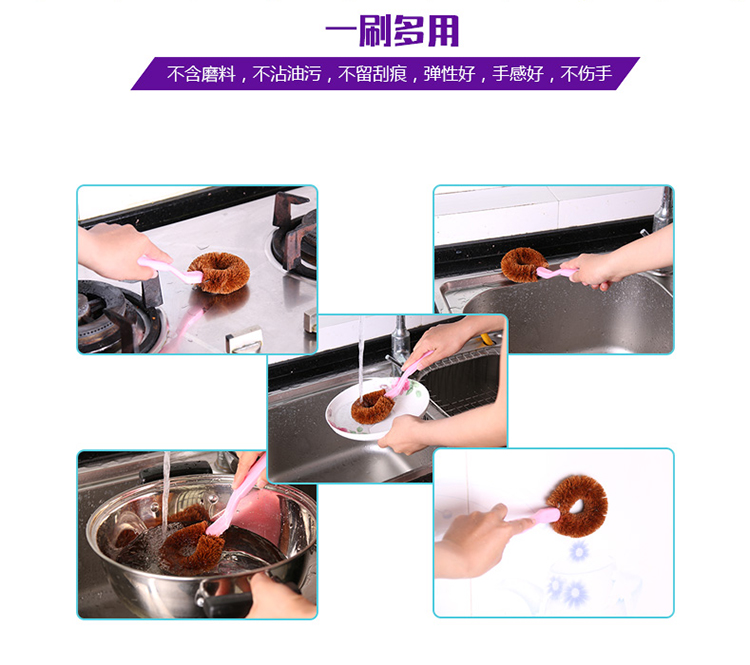 一刷多用

不含磨料，不沾油污，不留刮痕，弹性好，手感好，不伤手