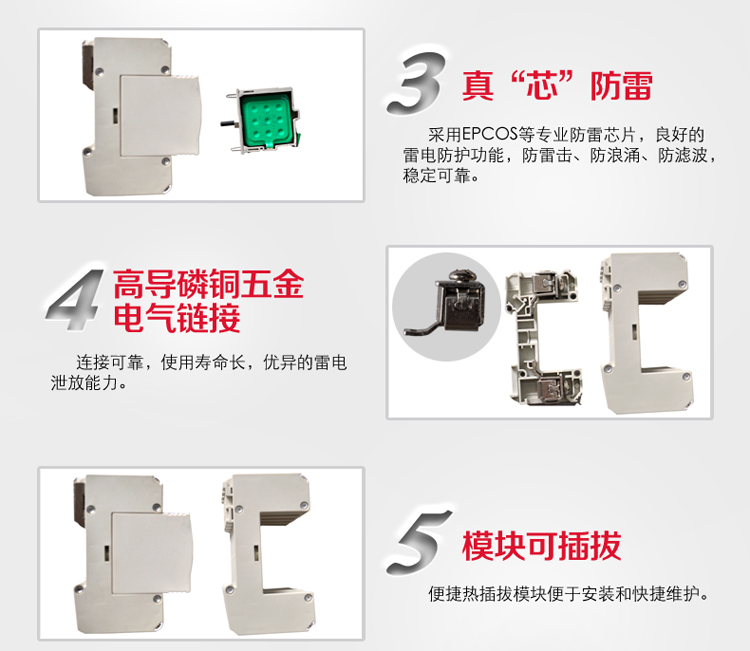 3 真“芯”防雷

采用EPCOS等专业防雷芯片，良好的雷电防护功能，防雷击、防浪涌、防滤波，稳定可靠。

4 高导磷铜五金电气链接

连接可靠，使用寿命长，优异的雷电泄放能力。

5 模块可插拔

便捷热插拔模块便于安装和快捷维护。