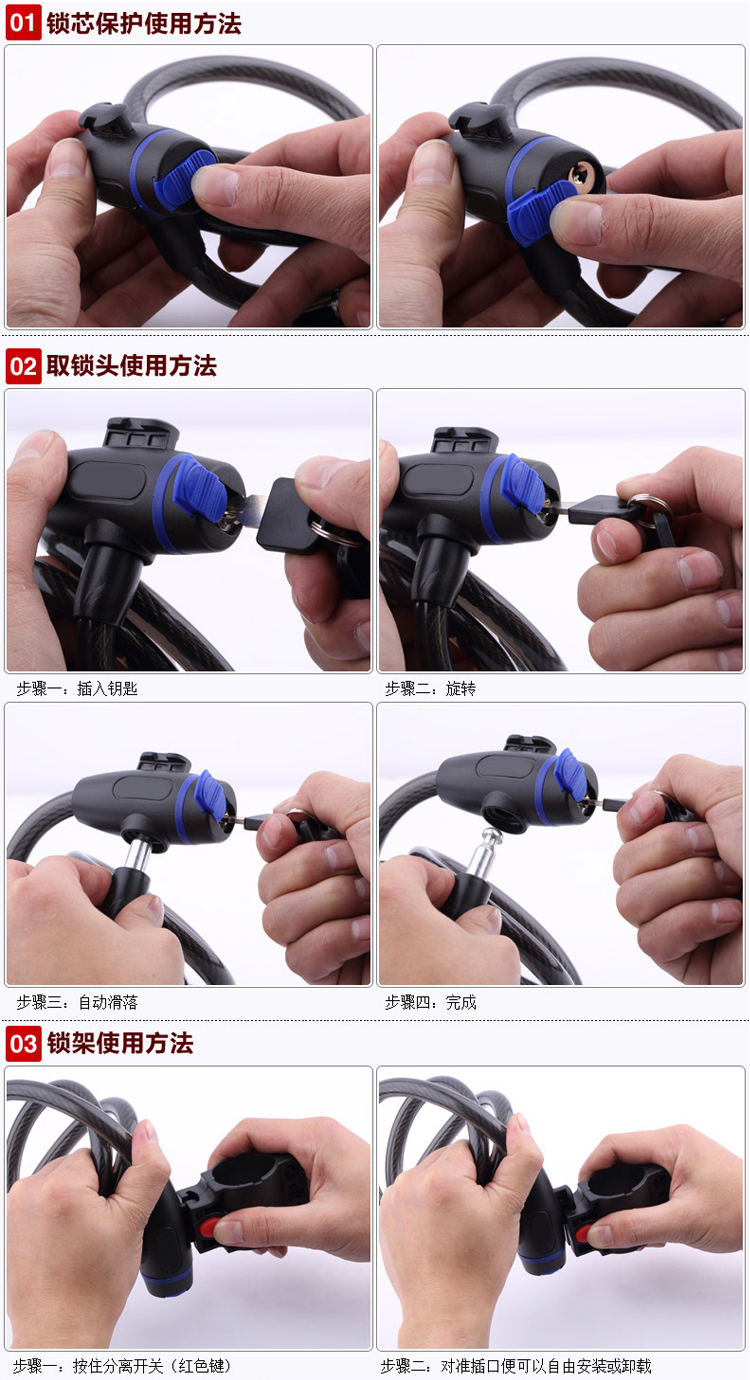 01 锁芯保护使用方法

02 取锁头使用方法

步骤一：插入钥匙

步骤二：旋转

步骤三：自动滑落

步骤四：完成

03 锁架使用方法

步骤一：按住分离开关（红色键）

步骤二：对准插口便可以自由安装或卸载