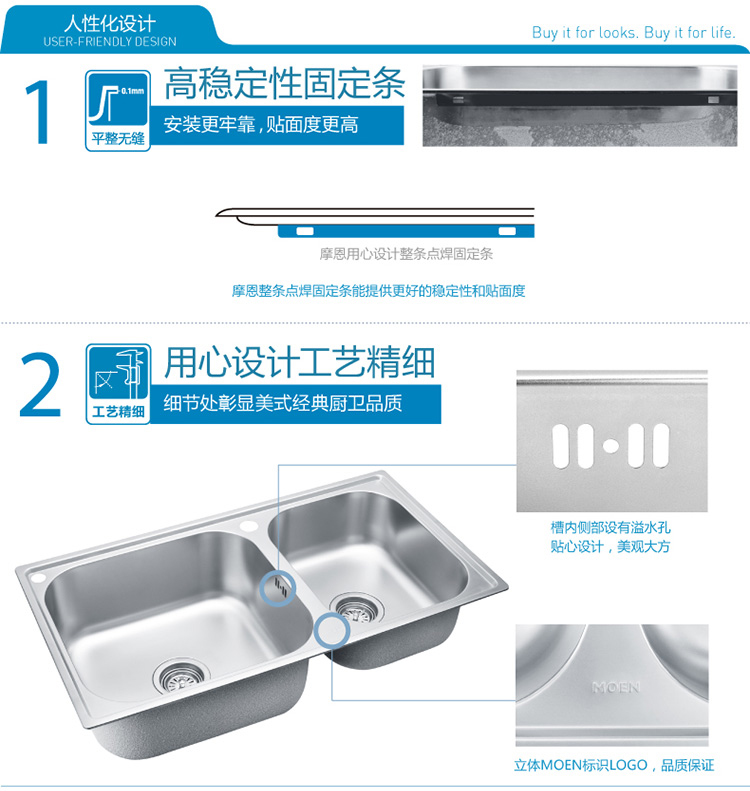 人性化设计
USER-FRIENDLY DESIGN

Buy it for looks. Buy it for life.

1

0.1mm
平整无缝

高稳定性固定条

安装更牢靠，贴面度更高

摩恩用心设计整条点焊固定条

摩恩整条点焊固定条能提供更好的稳定性和贴面度

2

工艺精细

用心设计工艺精细

细节处彰显美式经典厨卫品质

槽内侧部设有溢水孔
贴心设计，美观大方

MOEN

立体MOEN标识LOGO，品质保证