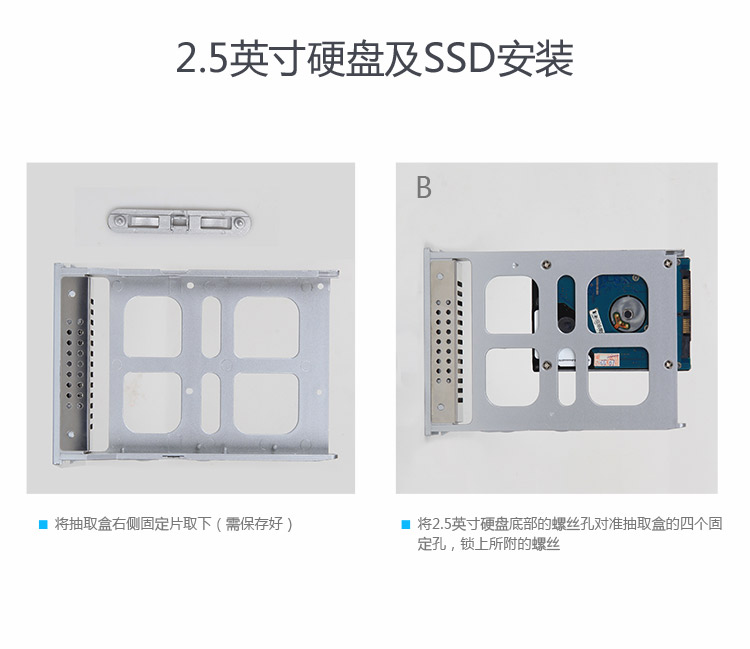 2.5英寸硬盘及SSD安装

B

■ 将抽取盒右侧固定片取下（需保存好）

■ 将2.5英寸硬盘底部的螺丝孔对准抽取盒的四个固定孔，锁上所附的螺丝