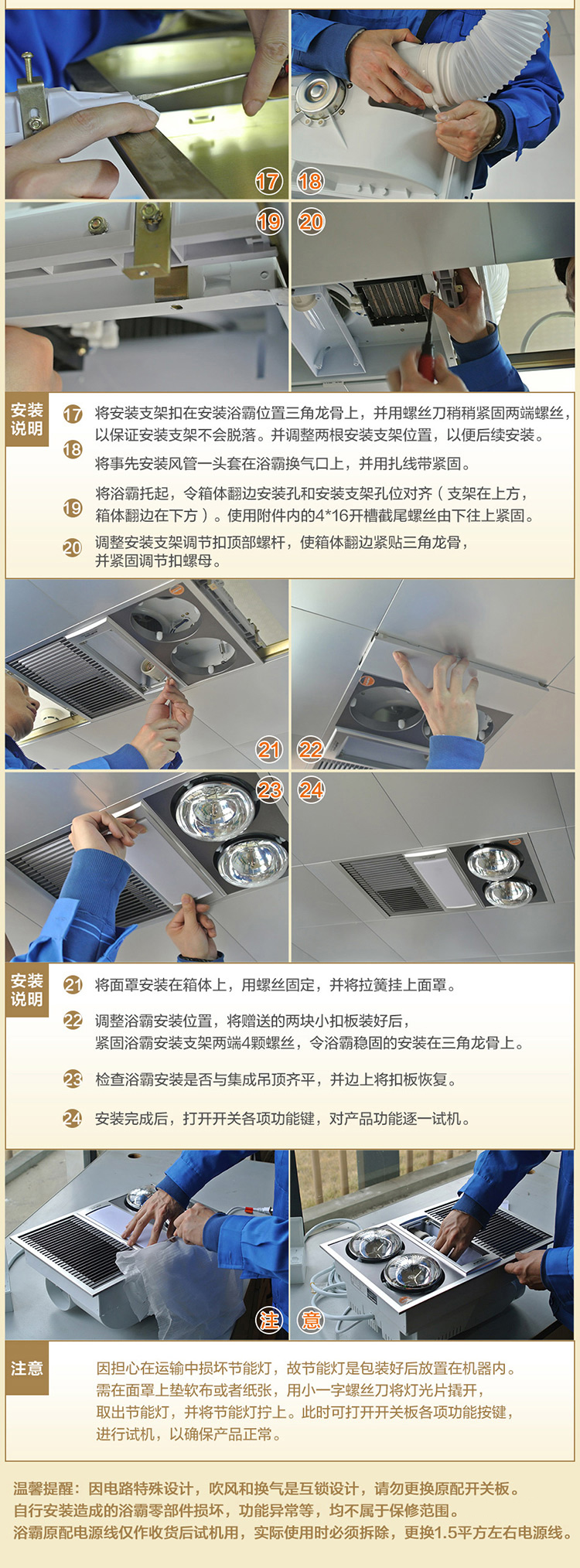 17 18

19 20

安装说明

17 将安装支架扣在安装浴霸位置三角龙骨上，并用螺丝刀稍稍紧固两端螺丝，以保证安装支架不会脱落。并调整两根安装支架位置，以便后续安装。

18 将事先安装风管一头套在浴霸换气口上，并用扎线带紧固。

19 将浴霸托起，令箱体翻边安装孔和安装支架孔位对齐（支架在上方，箱体翻边在下方）。使用附件内的4*16开槽截尾螺丝由下往上紧固。

20 调整安装支架调节扣顶部螺杆，使箱体翻边紧贴三角龙骨，并紧固调节扣螺母。

21 22

23 24

安装说明

21 将面罩安装在箱体上，用螺丝固定，并将拉簧挂上面罩。

22 调整浴霸安装位置，将赠送的两块小扣板装好后，紧固浴霸安装支架两端4颗螺丝，令浴霸稳固的安装在三角龙骨上。

23 检查浴霸安装是否与集成吊顶齐平，并边上将扣板恢复。

24 安装完成后，打开开关各项功能键，对产品功能逐一试机。

注 意

注意

因担心在运输中损坏节能灯，故节能灯是包装好后放置在机器内。需在面罩上垫软布或者纸张，用小一字螺丝刀将灯光片撬开，取出节能灯，并将节能灯拧上。此时可打开开关板各项功能按键，进行试机，以确保产品正常。

温馨提醒：因电路特殊设计，吹风和换气是互锁设计，请勿更换原配开关板。
自行安装造成的浴霸零部件损坏，功能异常等，均不属于保修范围。
浴霸原配电源线仅作收货后试机用，实际使用时必须拆除，更换1.5平方左右电源线。