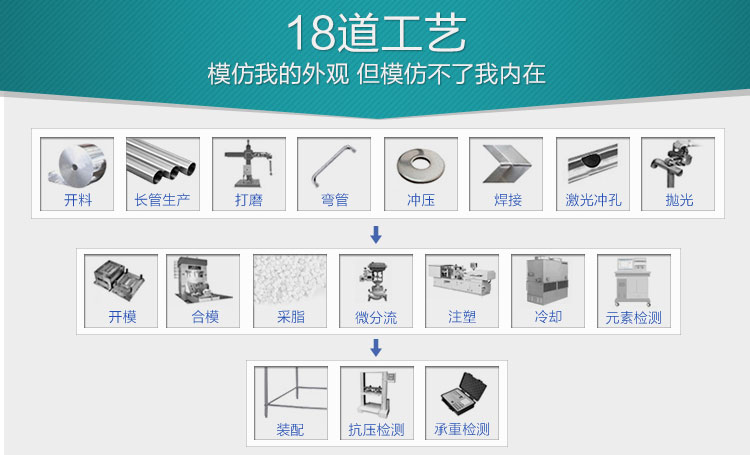 18道工艺
模仿我的外观 但模仿不了我内在

开料 长管生产 打磨 弯管 冲压 焊接 激光冲孔 抛光

开模 合模 采脂 微分流 注塑 冷却 元素检测

装配 抗压检测 承重检测