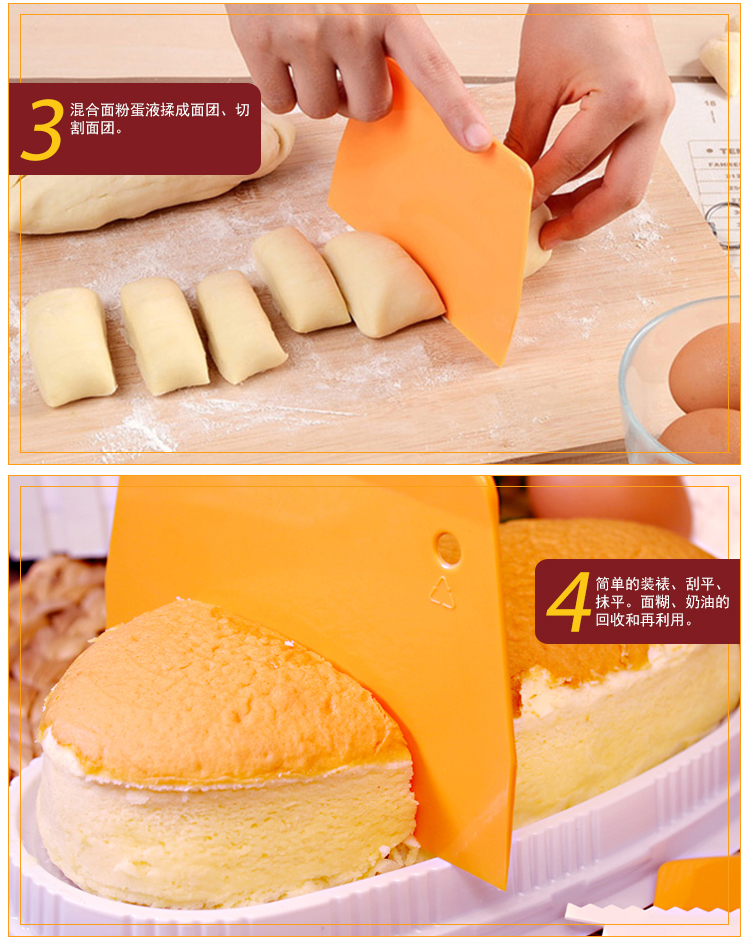 3 混合面粉蛋液揉成面团、切割面团。

4 简单的装裱、刮平、抹平。面糊、奶油的回收和再利用。