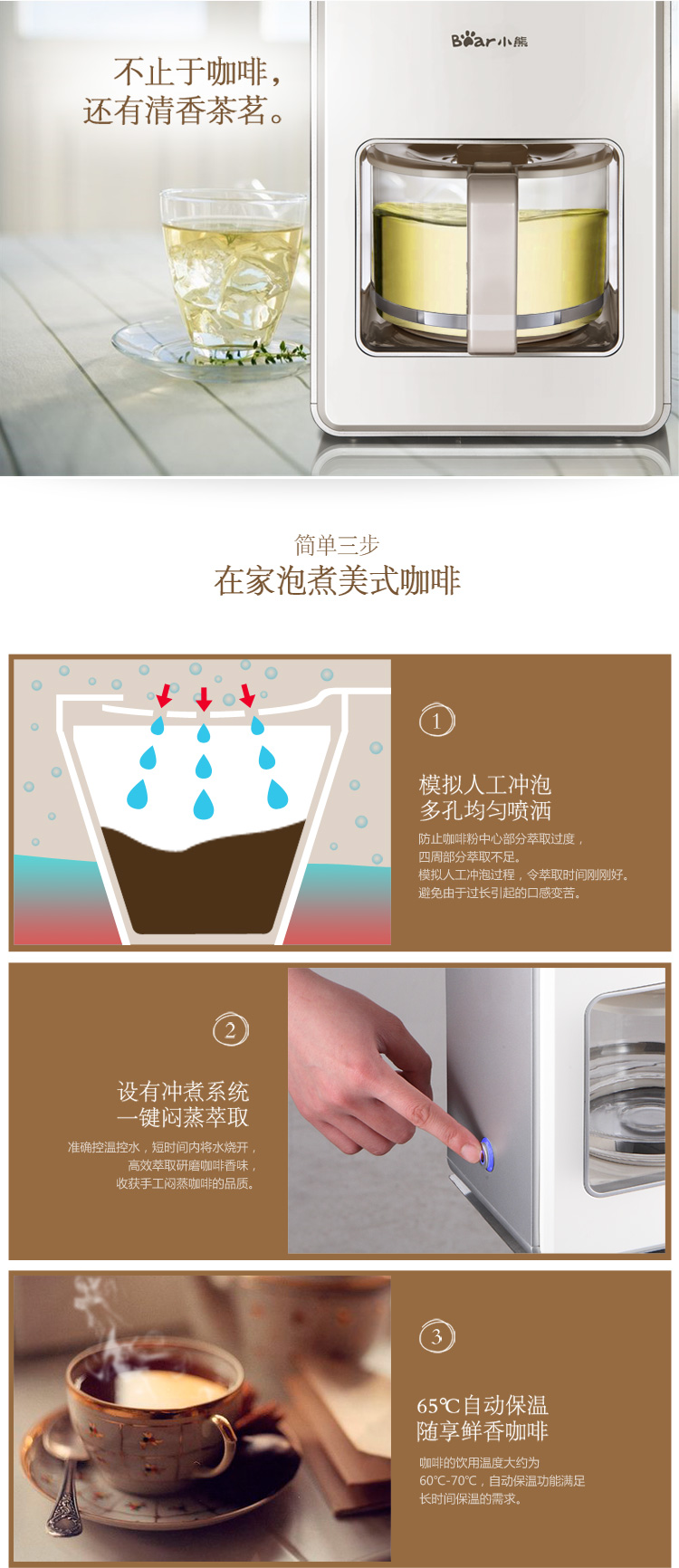 不止于咖啡，
还有清香茶茗。

Bear小熊

简单三步
在家泡煮美式咖啡

1

模拟人工冲泡
多孔均匀喷洒

防止咖啡粉中心部分萃取过度，
四周部分萃取不足。
模拟人工冲泡过程，令萃取时间刚刚好。
避免由于过长引起的口感变苦。

2

设有冲煮系统
一键闷蒸萃取

准确控温控水，短时间内将水烧开，
高效萃取研磨咖啡香味，
收获手工闷蒸咖啡的品质。

3

65℃自动保温
随享鲜香咖啡

咖啡的饮用温度大约为
60℃-70℃，自动保温功能满足
长时间保温的需求。