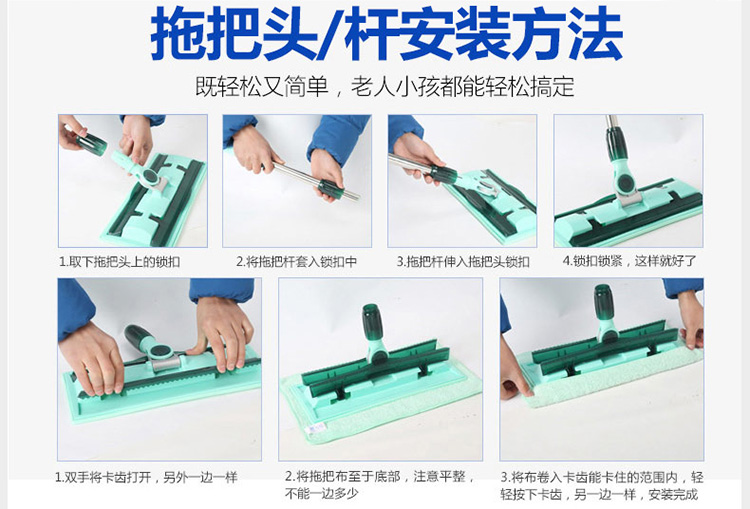 拖把头/杆安装方法

既轻松又简单，老人小孩都能轻松搞定

1.取下拖把头上的锁扣

2.将拖把杆套入锁扣中

3.拖把杆伸入拖把头锁扣

4.锁扣锁紧，这样就好了

1.双手将卡齿打开，另外一边一样

2.将拖把布至于底部，注意平整，不能一边多少

3.将布卷入卡齿能卡住的范围内，轻轻按下卡齿，另一边一样，安装完成