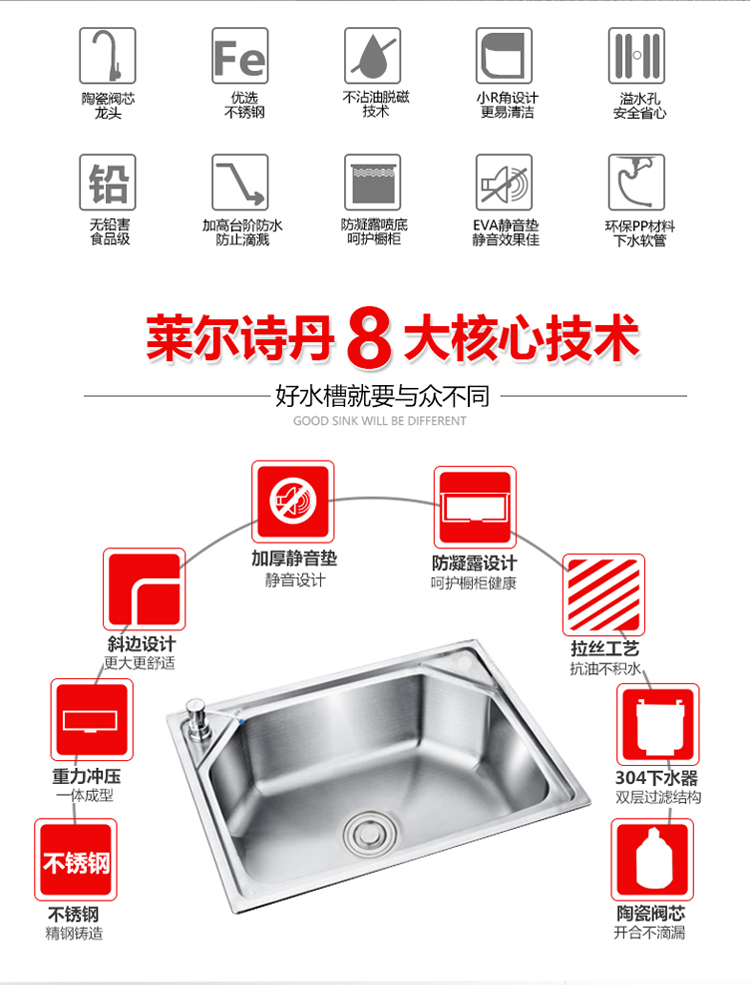 陶瓷阀芯
龙头

Fe
优选
不锈钢

不沾油脱磁
技术

小R角设计
更易清洁

溢水孔
安全省心

铅
无铅害
食品级

加高台阶防水
防止滴溅

防凝露喷底
呵护橱柜

EVA静音垫
静音效果佳

环保PP材料
下水软管

莱尔诗丹 8 大核心技术

好水槽就要与众不同
GOOD SINK WILL BE DIFFERENT

加厚静音垫
静音设计

防凝露设计
呵护橱柜健康

斜边设计
更大更舒适

拉丝工艺
抗油不积水

重力冲压
一体成型

304下水器
双层过滤结构

不锈钢
不锈钢
精钢铸造

陶瓷阀芯
开合不滴漏