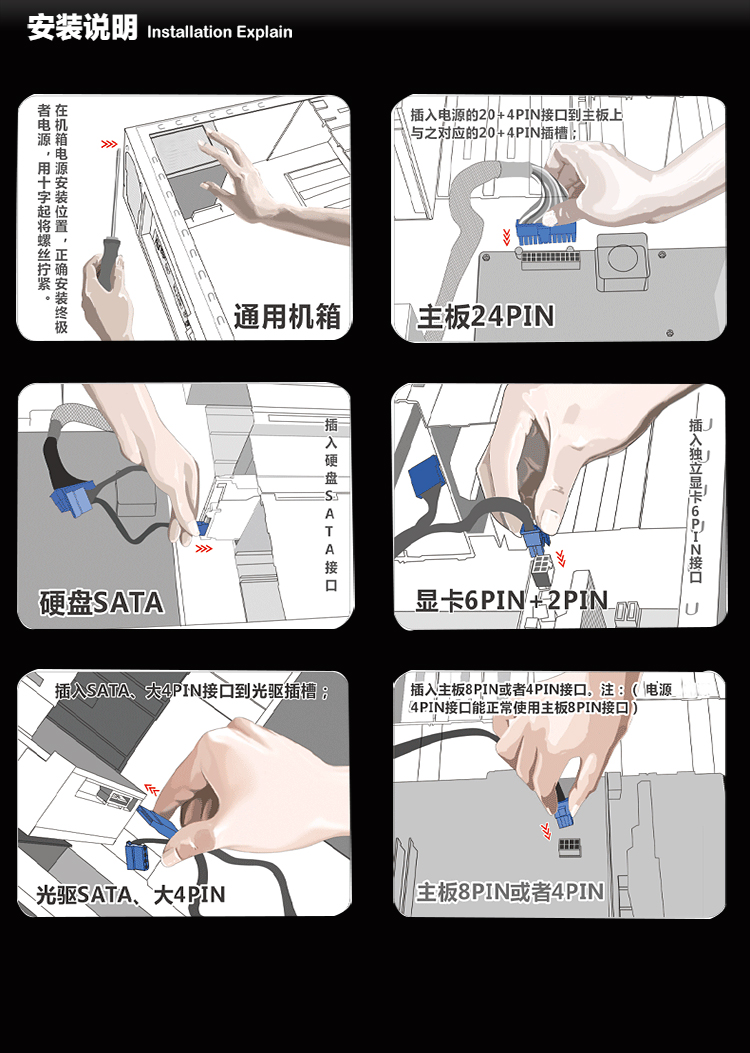 安装说明 Installation Explain

在机箱电源安装位置，正确安装终极者电源，用十字起将螺丝拧紧。

通用机箱

插入电源的20+4PIN接口到主板上与之对应的20+4PIN插槽；

主板24PIN

插入硬盘SATA接口

硬盘SATA

插入独立显卡6PIN接口

显卡6PIN+2PIN

插入SATA、大4PIN接口到光驱插槽；

光驱SATA、大4PIN

插入主板8PIN或者4PIN接口。注：（电源4PIN接口能正常使用主板8PIN接口）

主板8PIN或者4PIN