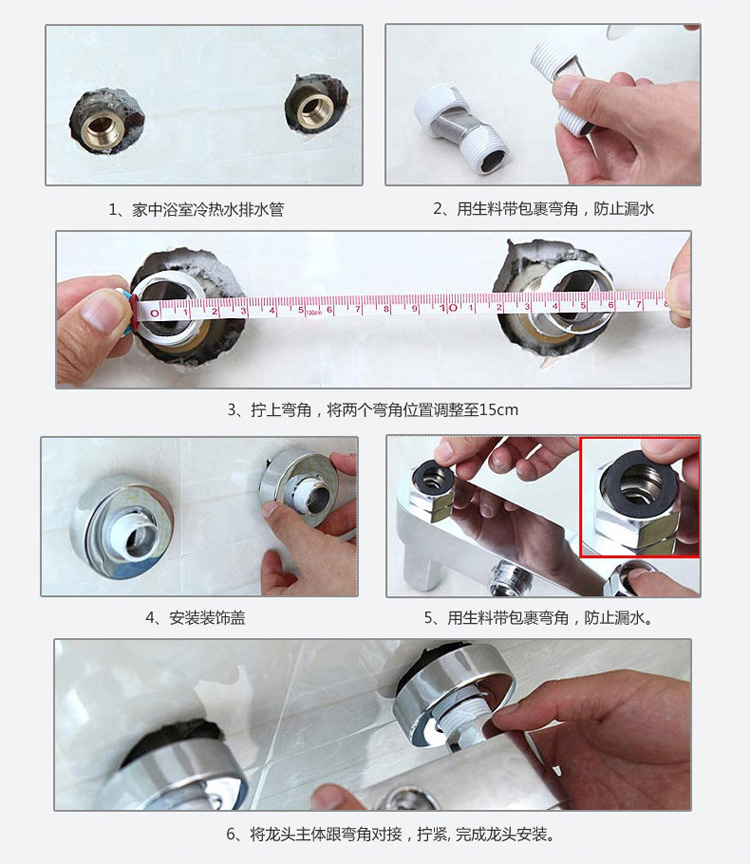 1、家中浴室冷热水排水管

2、用生料带包裹弯角，防止漏水

0 1 2 3 4 5 6 7 8 9 10 1 2 3 4 5 6 7 8

3、拧上弯角，将两个弯角位置调整至15cm

4、安装装饰盖

5、用生料带包裹弯角，防止漏水。

6、将龙头主体跟弯角对接，拧紧, 完成龙头安装。